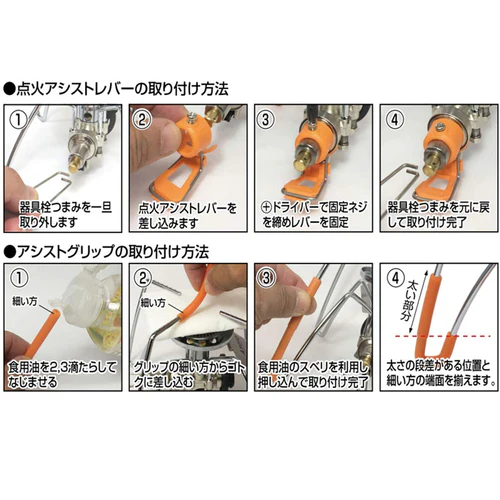 ●点火アシストレバーの取り付け方法

①
器具栓つまみを一旦取り外します

②
点火アシストレバーを差し込みます

③
⊕ドライバーで固定ネジを締めレバーを固定

④
器具栓つまみを元に戻して取り付け完了

●アシストグリップの取り付け方法

①
細い方
食用油を2,3滴たらしてなじませる

②
細い方
グリップの細い方からゴトクに差し込む

③
食用油のスベリを利用し押し込んで取り付け完了

④
太い部分
太さの段差がある位置と細い方の端面を揃えます。