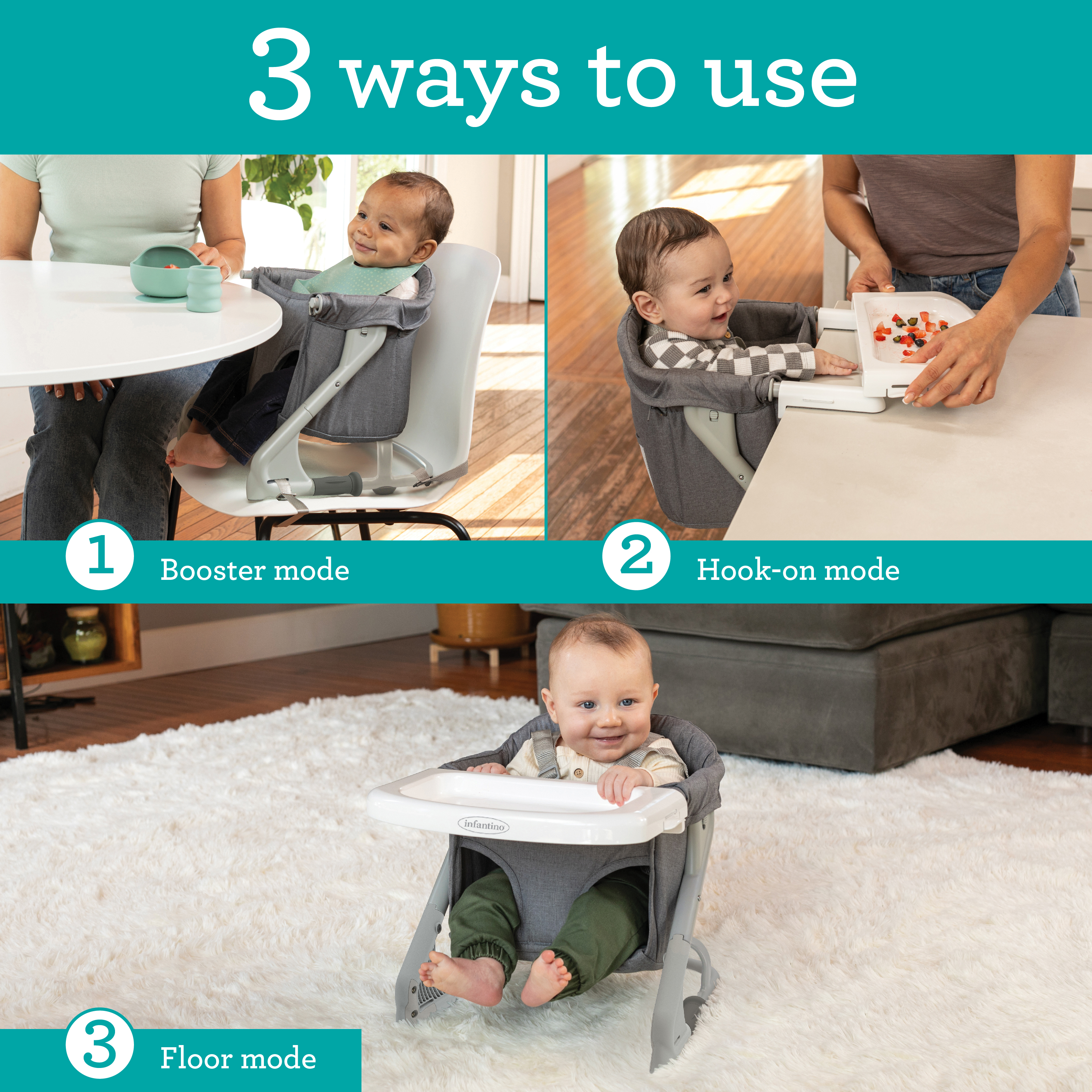 3 ways to use

1 Booster mode

2 Hook-on mode

infantino

3 Floor mode