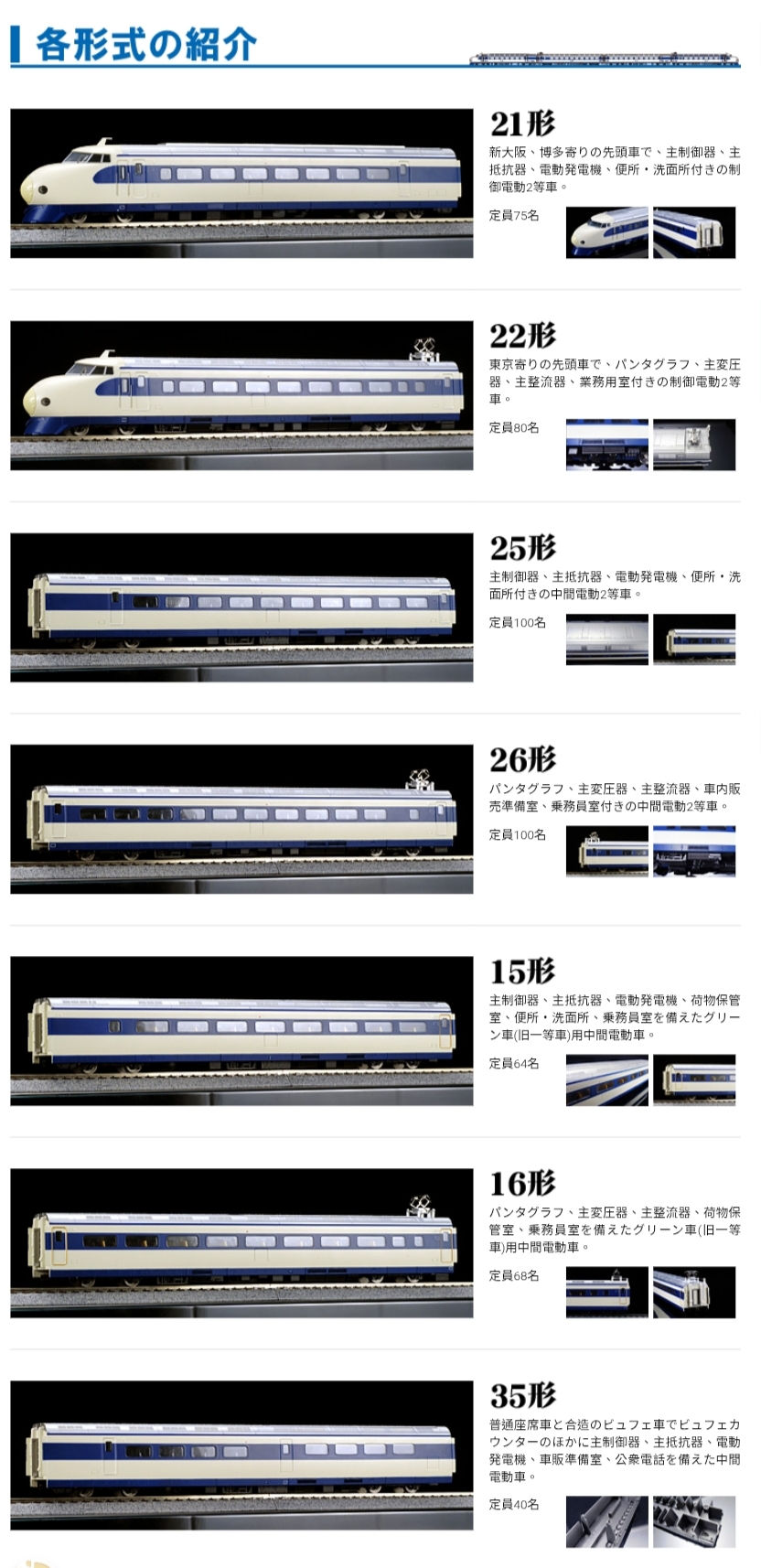 各形式の紹介

21形
新大阪、博多寄りの先頭車で、主制御器、主抵抗器、電動発電機、便所・洗面所付きの制御電動2等車。
定員75名

22形
東京寄りの先頭車で、パンタグラフ、主変圧器、主整流器、業務用室付きの制御電動2等車。
定員80名

25形
主制御器、主抵抗器、電動発電機、便所・洗面所付きの中間電動2等車。
定員100名

26形
パンタグラフ、主変圧器、主整流器、車内販売準備室、乗務員室付きの中間電動2等車。
定員100名

15形
主制御器、主抵抗器、電動発電機、荷物保管室、便所・洗面所、乗務員室を備えたグリーン車(旧一等車)用中間電動車。
定員64名

16形
パンタグラフ、主変圧器、主整流器、荷物保管室、乗務員室を備えたグリーン車(旧一等車)用中間電動車。
定員68名

35形
普通座席車と合造のビュフェ車でビュフェカウンターのほかに主制御器、主抵抗器、電動発電機、車販準備室、公衆電話を備えた中間電動車。
定員40名