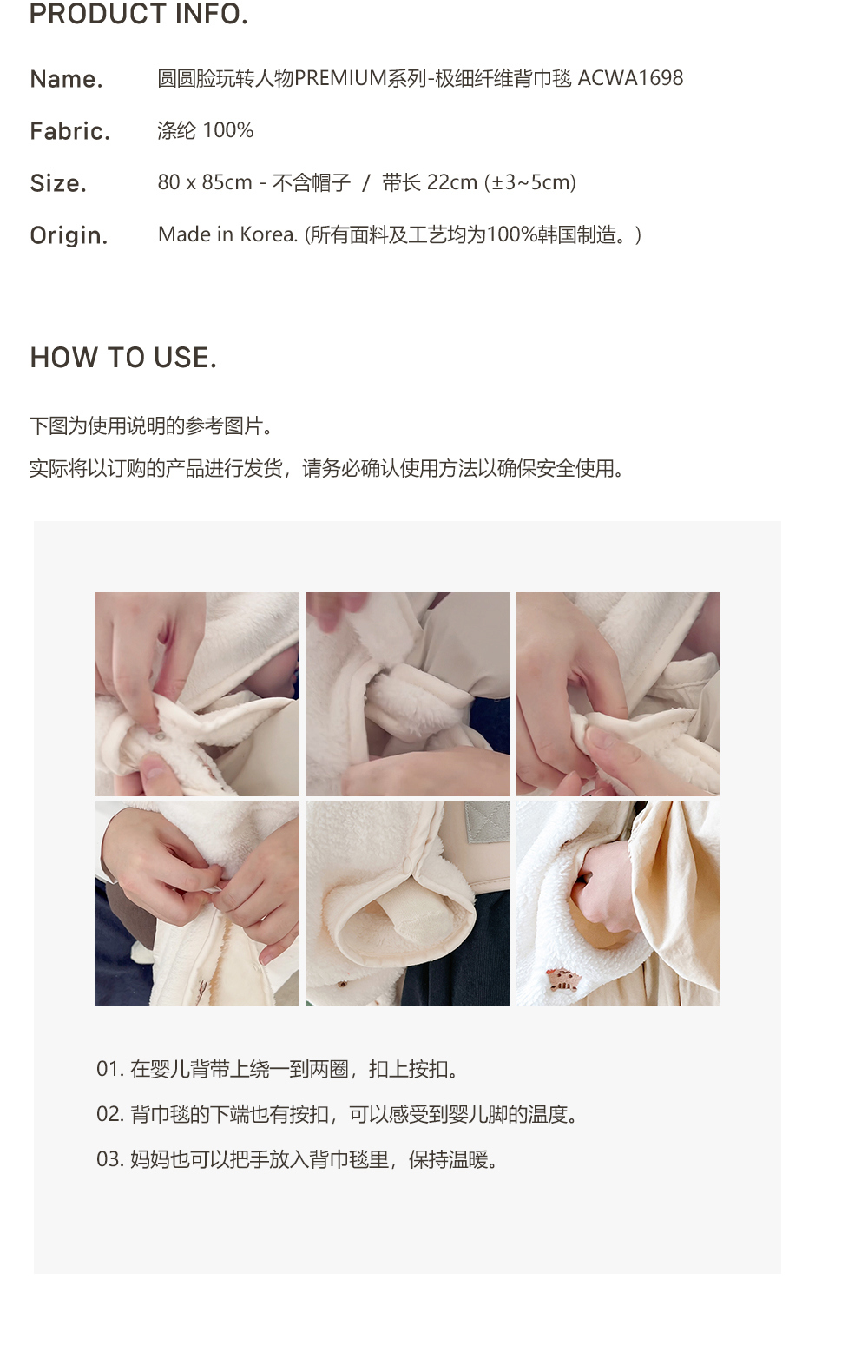 PRODUCT INFO.

Name. 圆圆脸玩转人物PREMIUM系列-极细纤维背巾毯 ACWA1698

Fabric. 涤纶 100%

Size. 80 x 85cm - 不含帽子 / 带长 22cm (±3~5cm)

Origin. Made in Korea. (所有面料及工艺均为100%韩国制造。)

HOW TO USE.

下图为使用说明的参考图片。

实际将以订购的产品进行发货，请务必确认使用方法以确保安全使用。

01. 在婴儿背带上绕一到两圈，扣上按扣。

02. 背巾毯的下端也有按扣，可以感受到婴儿脚的温度。

03. 妈妈也可以把手放入背巾毯里，保持温暖。