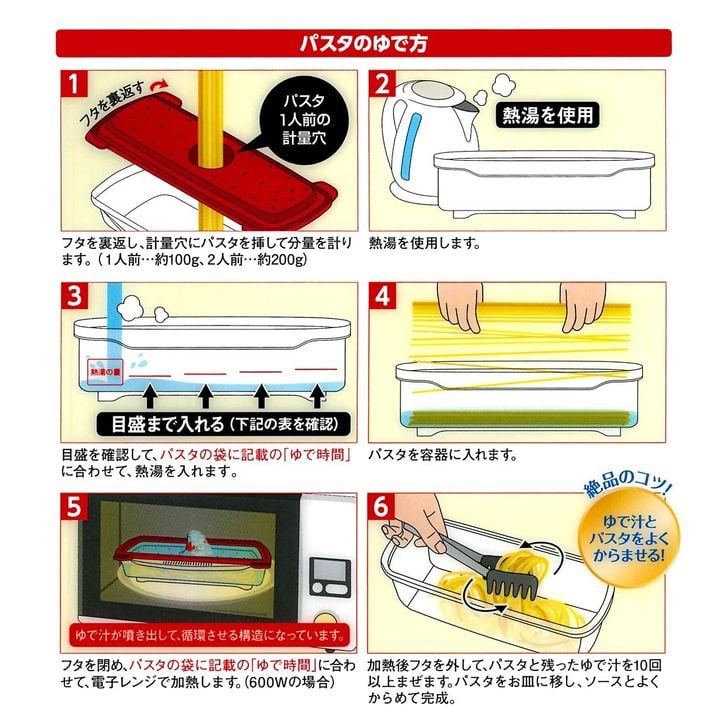 パスタのゆで方

1
フタを裏返す
パスタ
1人前の
計量穴

フタを裏返し、計量穴にパスタを挿して分量を計ります。（1人前…約100g、2人前…約200g）

2
熱湯を使用

熱湯を使用します。

3
熱湯の量
目盛まで入れる（下記の表を確認）

目盛を確認して、パスタの袋に記載の「ゆで時間」に合わせて、熱湯を入れます。

4

パスタを容器に入れます。

5
ゆで汁が噴き出して、循環させる構造になっています。

フタを閉め、パスタの袋に記載の「ゆで時間」に合わせて、電子レンジで加熱します。（600Wの場合）

6
絶品のコツ！
ゆで汁と
パスタをよく
からませる！

加熱後フタを外して、パスタと残ったゆで汁を10回以上まぜます。パスタをお皿に移し、ソースとよくからめて完成。