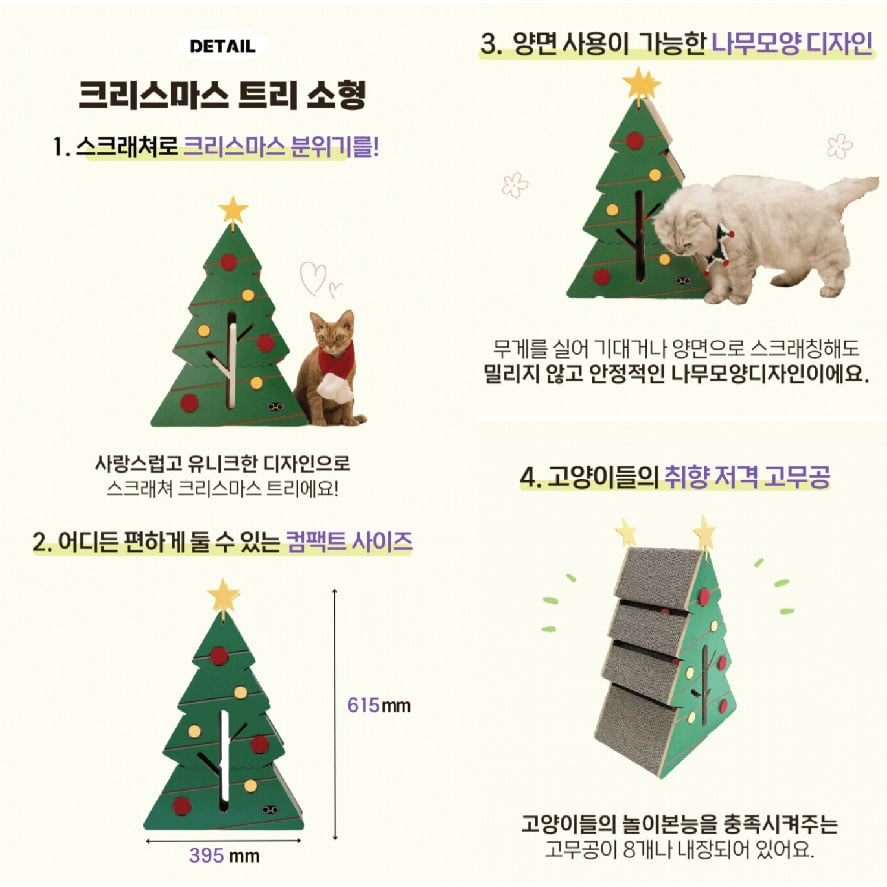 DETAIL

크리스마스 트리 소형

1. 스크래쳐로 크리스마스 분위기를!

사랑스럽고 유니크한 디자인으로
스크래쳐 크리스마스 트리에요!

2. 어디든 편하게 둘 수 있는 컴팩트 사이즈

615mm

395 mm

3. 양면 사용이 가능한 나무모양 디자인

무게를 실어 기대거나 양면으로 스크래칭해도
밀리지 않고 안정적인 나무모양디자인이에요.

4. 고양이들의 취향 저격 고무공

고양이들의 놀이본능을 충족시켜주는
고무공이 8개나 내장되어 있어요.