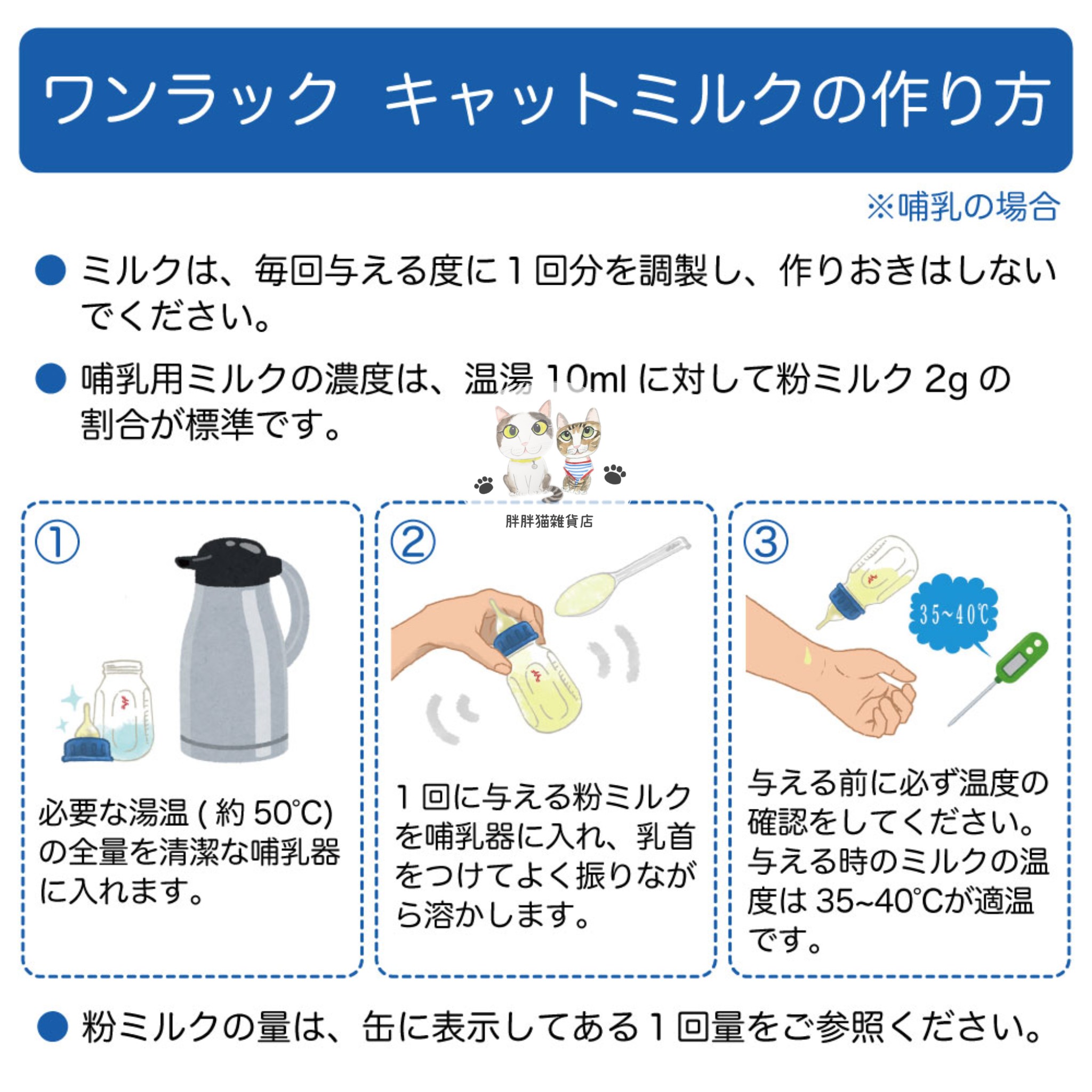 ワンラック　キャットミルクの作り方

※哺乳の場合

● ミルクは、毎回与える度に１回分を調製し、作りおきはしないでください。

● 哺乳用ミルクの濃度は、温湯 10ml に対して粉ミルク 2g の割合が標準です。

胖胖猫雜貨店

①
必要な湯温 ( 約 50°C) の全量を清潔な哺乳器に入れます。

②
１回に与える粉ミルクを哺乳器に入れ、乳首をつけてよく振りながら溶かします。

③
35~40℃
与える前に必ず温度の確認をしてください。与える時のミルクの温度は 35~40°Cが適温です。

● 粉ミルクの量は、缶に表示してある１回量をご参照ください。