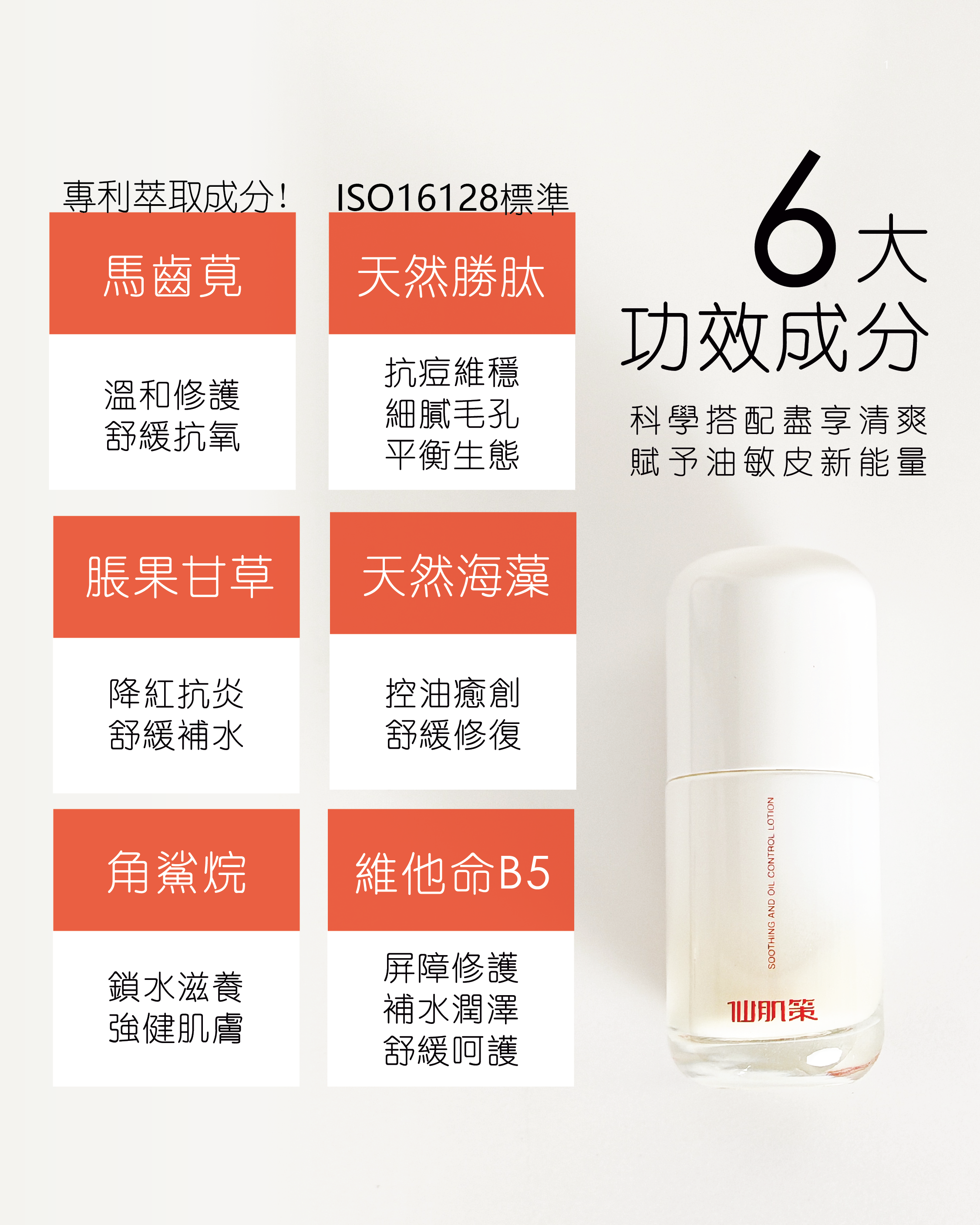 專利萃取成分！

馬齒莧

溫和修護
舒緩抗氧

ISO16128標準

天然勝肽

抗痘維穩
細膩毛孔
平衡生態

6大
功效成分

科學搭配盡享清爽
賦予油敏皮新能量

脹果甘草

降紅抗炎
舒緩補水

天然海藻

控油癒創
舒緩修復

角鯊烷

鎖水滋養
強健肌膚

維他命B5

屏障修護
補水潤澤
舒緩呵護

SOOTHING AND OIL CONTROL LOTION

仙肌策