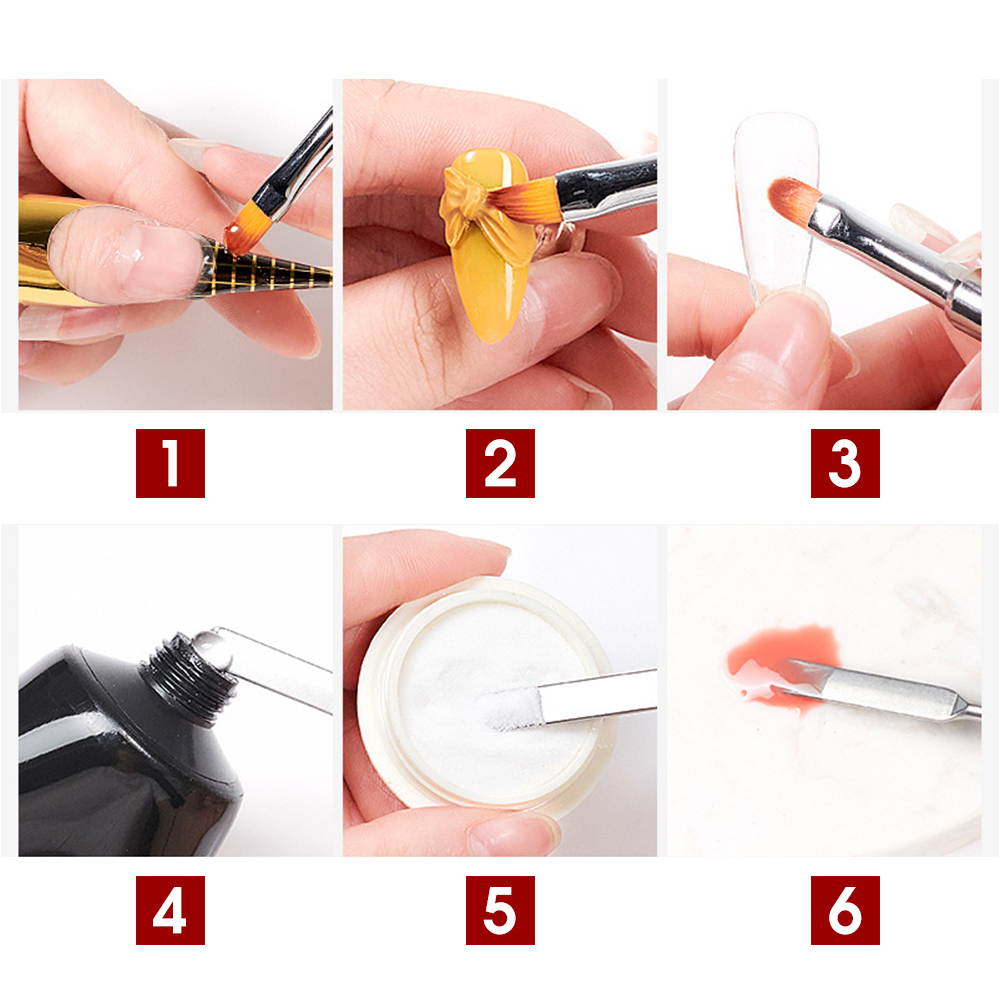 1

2

3

4

5

6