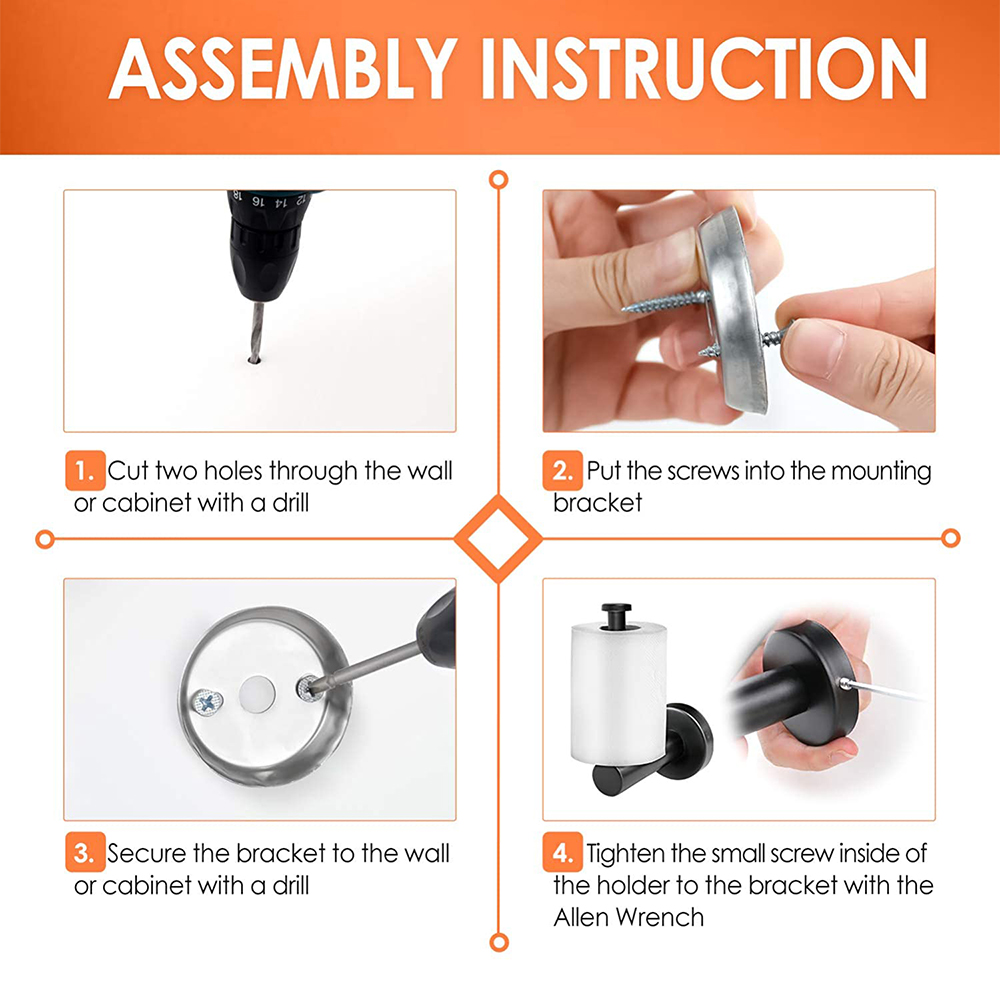 ASSEMBLY INSTRUCTION

12 14 16 18

1. Cut two holes through the wall or cabinet with a drill

2. Put the screws into the mounting bracket

3. Secure the bracket to the wall or cabinet with a drill

4. Tighten the small screw inside of the holder to the bracket with the Allen Wrench