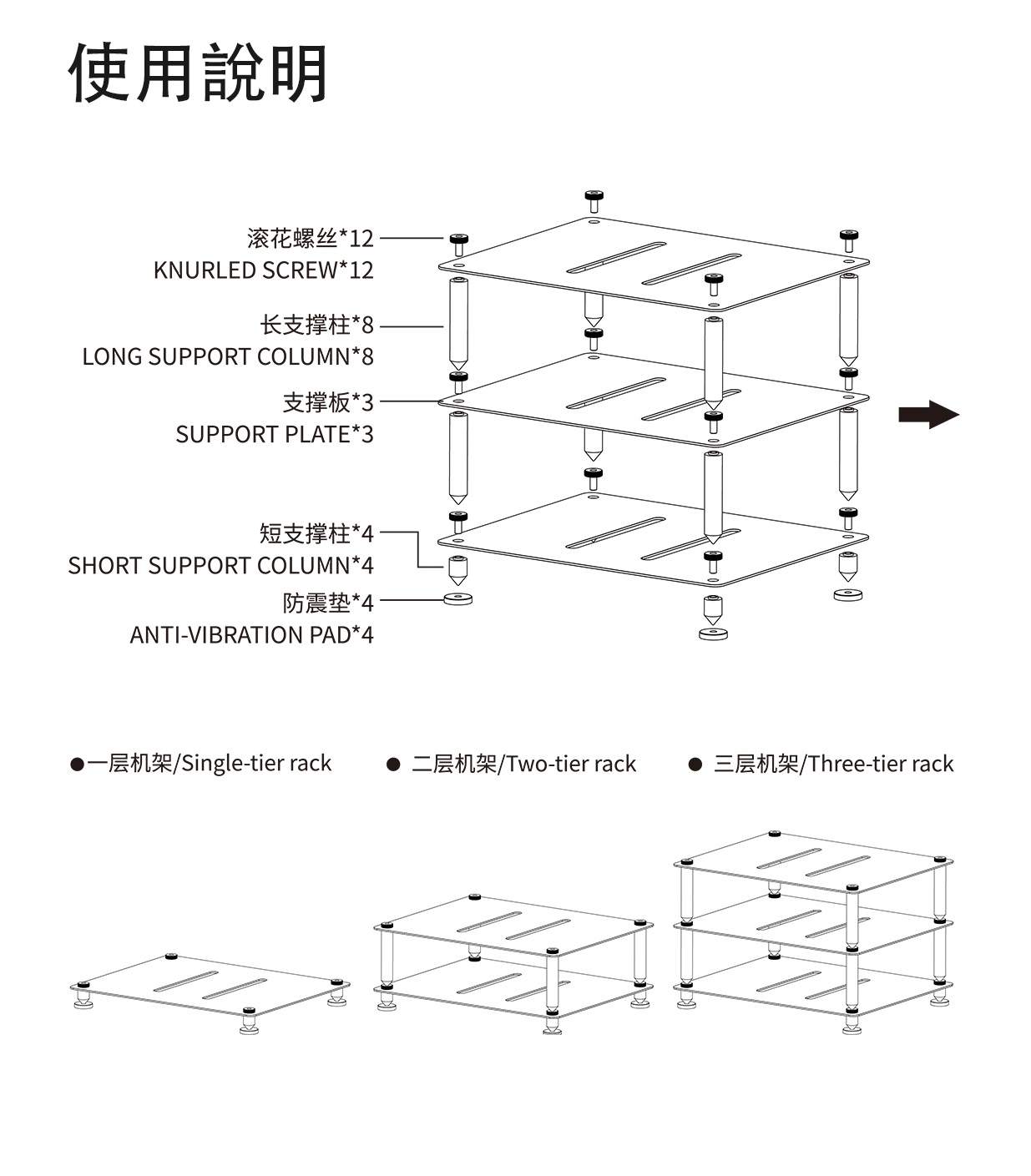 使用說明

滚花螺丝*12
KNURLED SCREW*12

长支撑柱*8
LONG SUPPORT COLUMN*8

支撑板*3
SUPPORT PLATE*3

短支撑柱*4
SHORT SUPPORT COLUMN*4

防震垫*4
ANTI-VIBRATION PAD*4

●一层机架/Single-tier rack

● 二层机架/Two-tier rack

● 三层机架/Three-tier rack