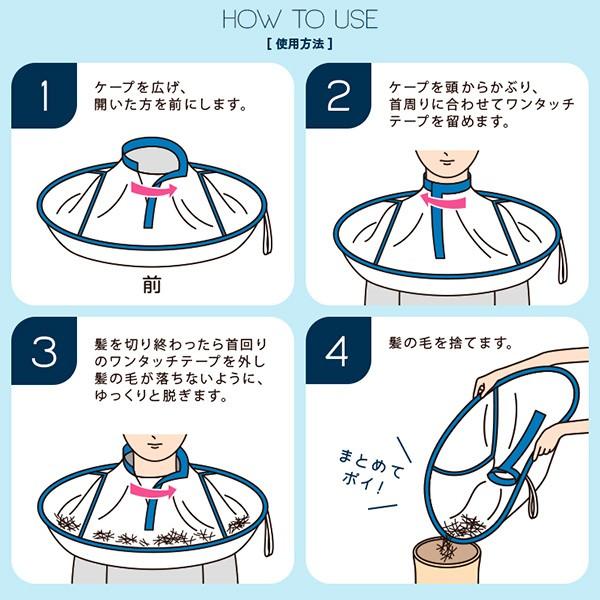 HOW TO USE
[ 使用方法 ]

1
ケープを広げ、開いた方を前にします。

前

2
ケープを頭からかぶり、首周りに合わせてワンタッチテープを留めます。

3
髪を切り終わったら首回りのワンタッチテープを外し髪の毛が落ちないように、ゆっくりと脱ぎます。

4
髪の毛を捨てます。

まとめてポイ!