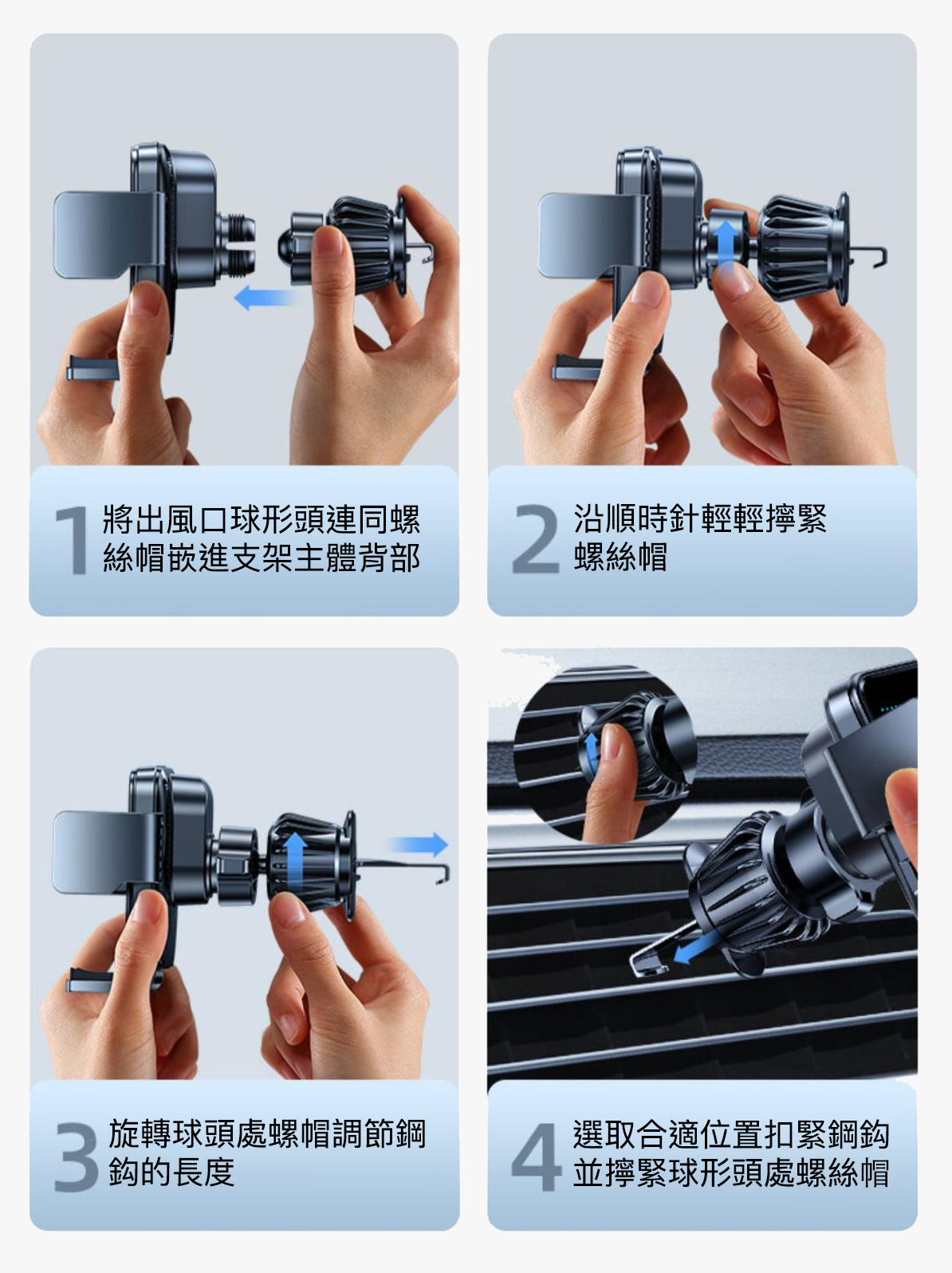 1 將出風口球形頭連同螺絲帽嵌進支架主體背部

2 沿順時針輕輕擰緊螺絲帽

3 旋轉球頭處螺帽調節鋼鈎的長度

4 選取合適位置扣緊鋼鈎並擰緊球形頭處螺絲帽