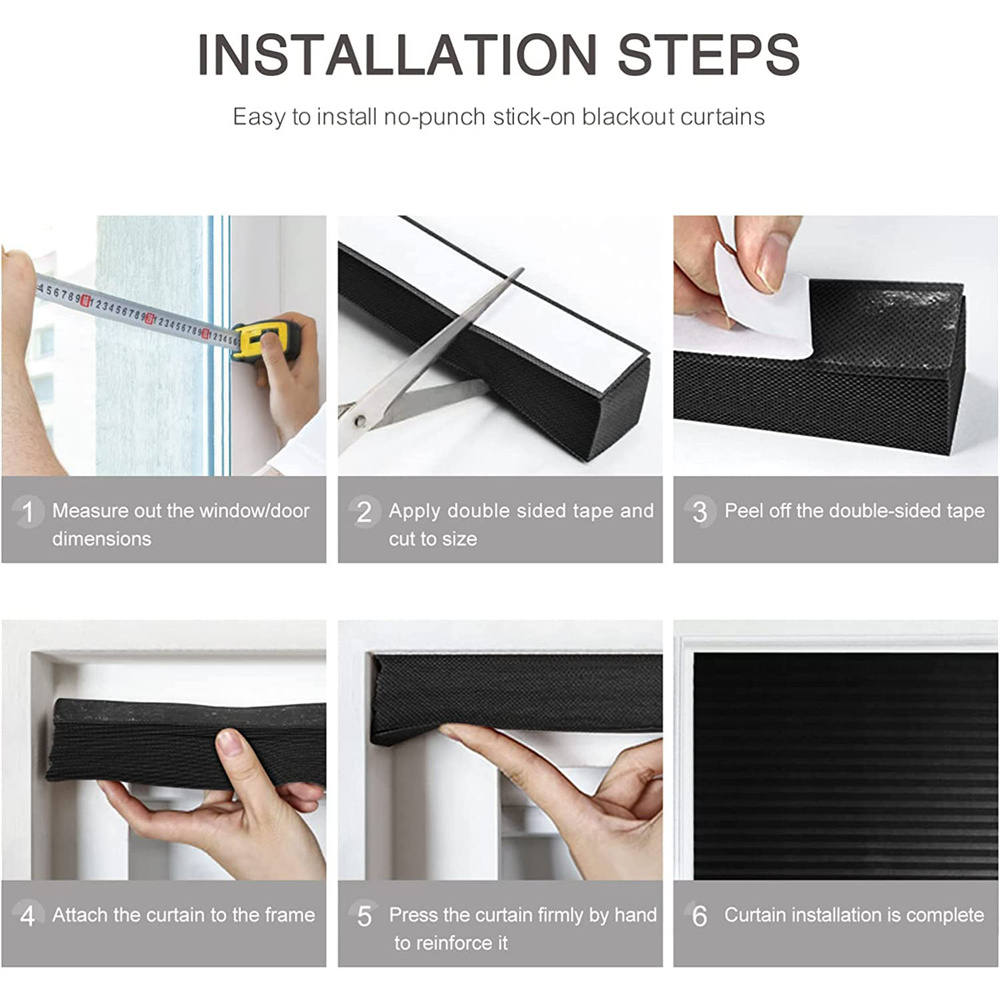 INSTALLATION STEPS

Easy to install no-punch stick-on blackout curtains

1 Measure out the window/door dimensions

2 Apply double sided tape and cut to size

3 Peel off the double-sided tape

4 Attach the curtain to the frame

5 Press the curtain firmly by hand to reinforce it

6 Curtain installation is complete