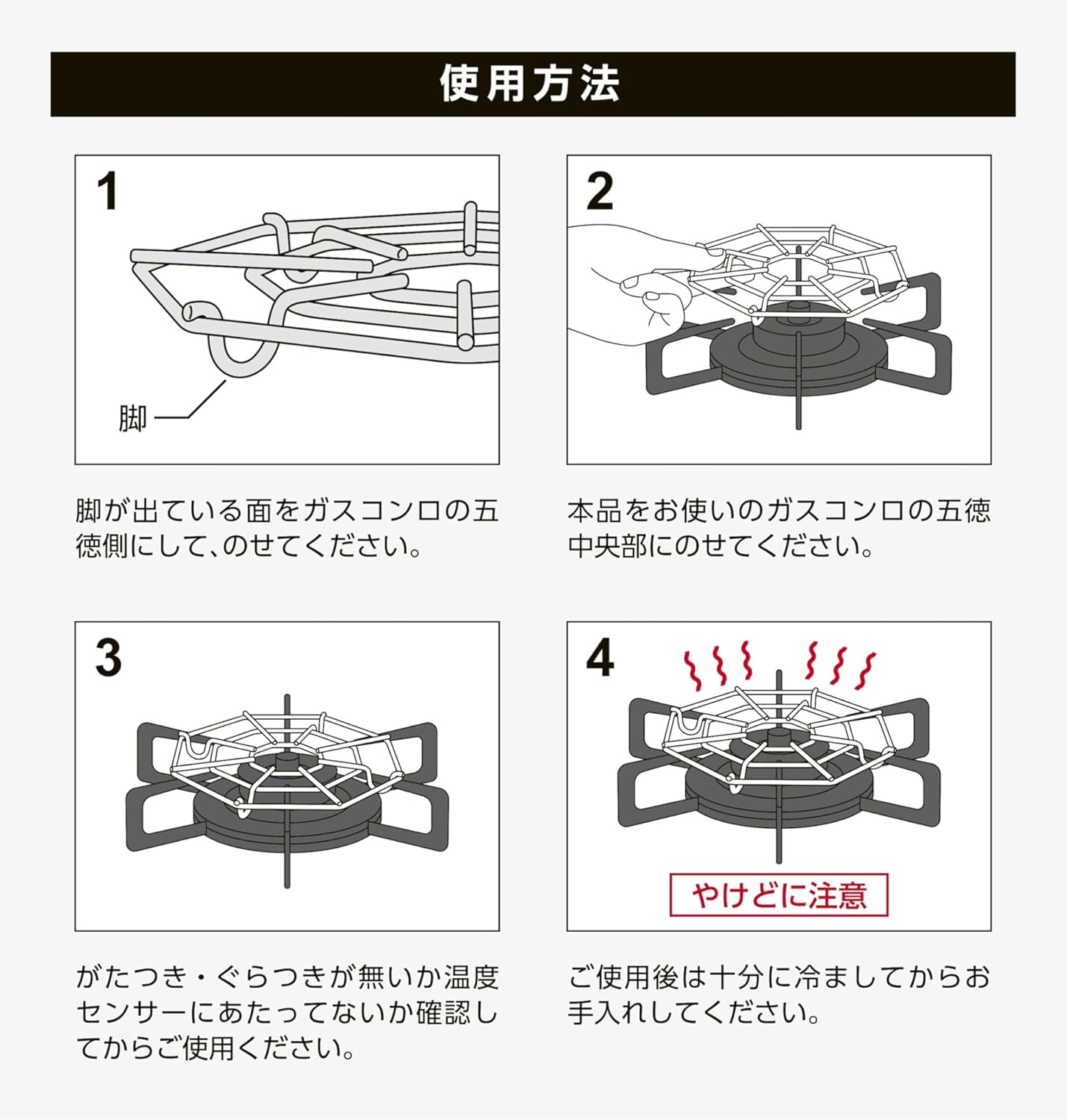 使用方法

1

脚

脚が出ている面をガスコンロの五徳側にして、のせてください。

2

本品をお使いのガスコンロの五徳中央部にのせてください。

3

がたつき・ぐらつきが無いか温度センサーにあたってないか確認してからご使用ください。

4

やけどに注意

ご使用後は十分に冷ましてからお手入れしてください。