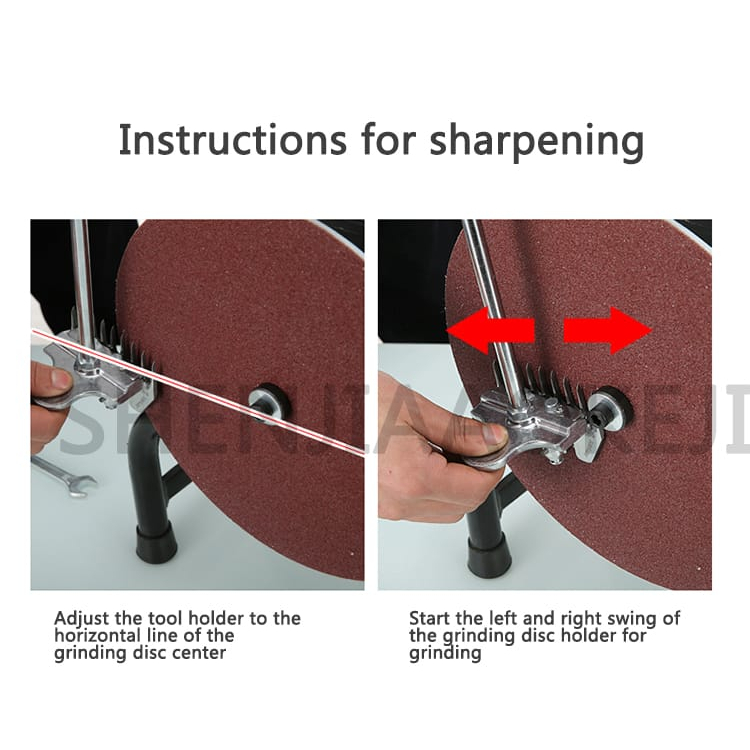 Instructions for sharpening

SHENJIAA KEJI

Adjust the tool holder to the horizontal line of the grinding disc center

Start the left and right swing of the grinding disc holder for grinding