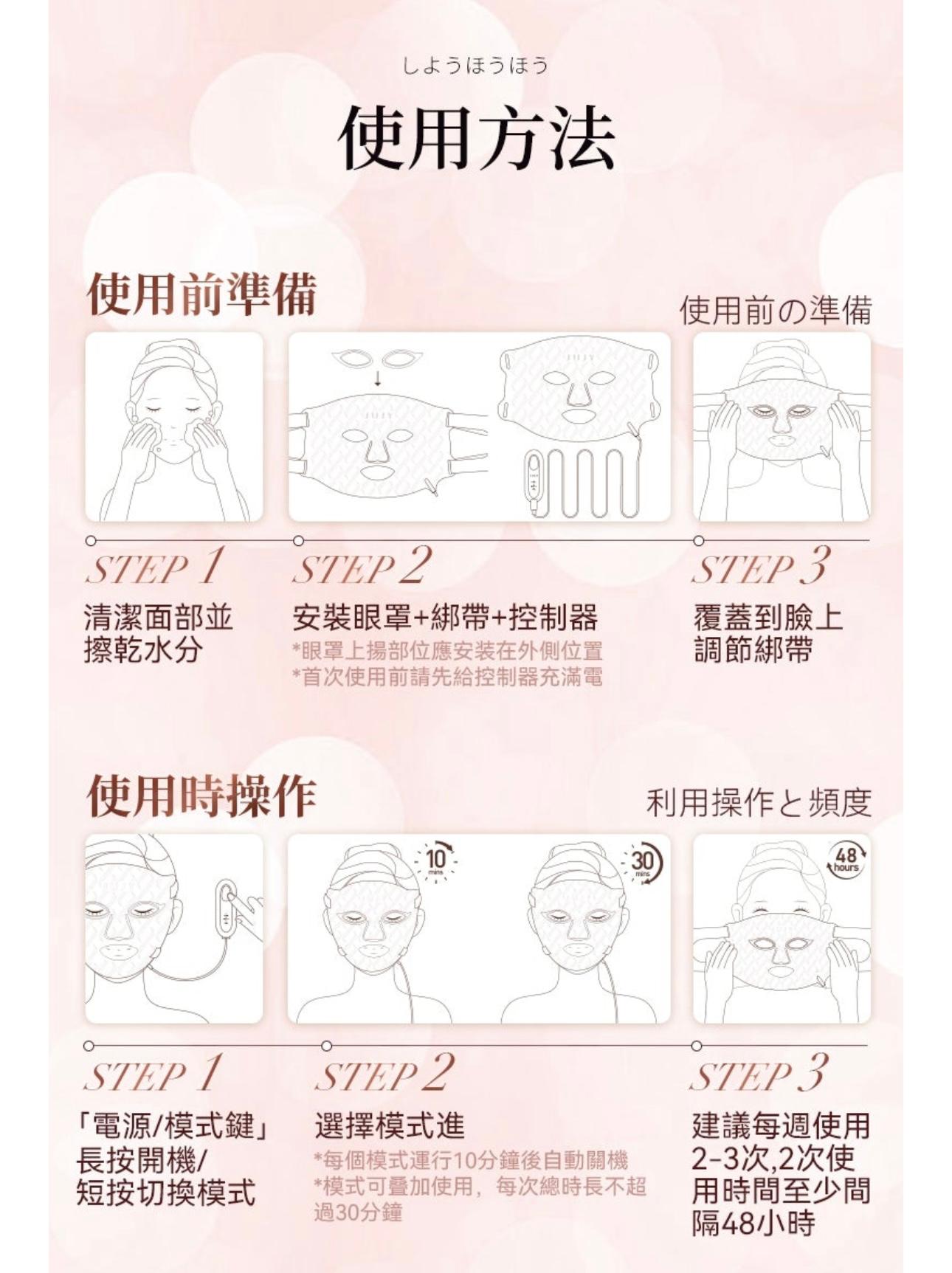 しようほうほう

使用方法

使用前準備

使用前の準備

STEP 1

清潔面部並擦乾水分

STEP 2

安裝眼罩+綁帶+控制器

*眼罩上揚部位應安裝在外側位置
*首次使用前請先給控制器充滿電

STEP 3

覆蓋到臉上調節綁帶

使用時操作

利用操作と頻度

10 mins

30 mins

48 hours

STEP 1

「電源/模式鍵」長按開機/短按切換模式

STEP 2

選擇模式進

*每個模式運行10分鐘後自動關機
*模式可疊加使用，每次總時長不超過30分鐘

STEP 3

建議每週使用2-3次,2次使用時間至少間隔48小時