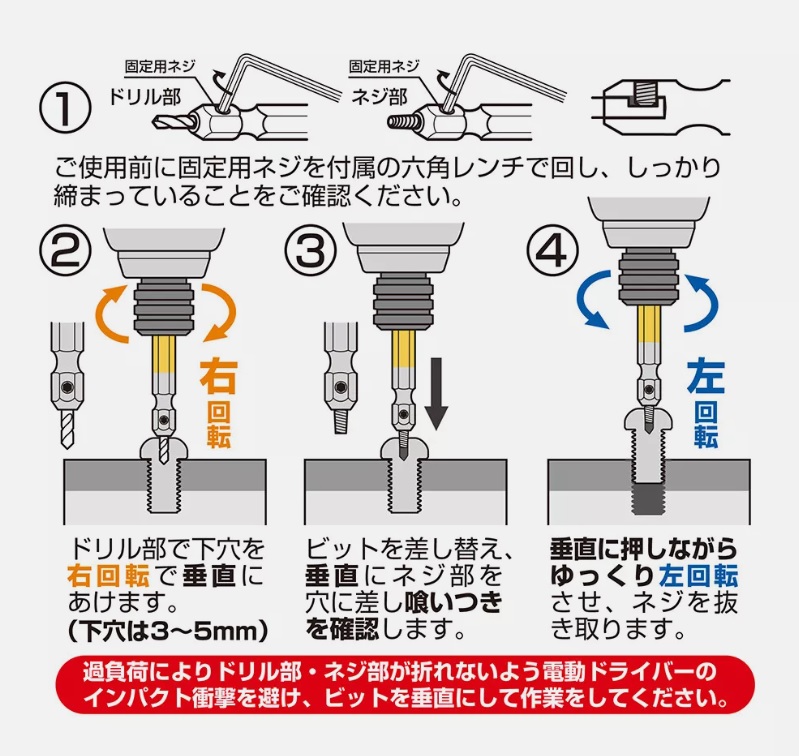 ①
固定用ネジ
ドリル部
固定用ネジ
ネジ部

ご使用前に固定用ネジを付属の六角レンチで回し、しっかり締まっていることをご確認ください。

②
右回転

ドリル部で下穴を右回転で垂直にあけます。
(下穴は3〜5mm)

③

ビットを差し替え、垂直にネジ部を穴に差し喰いつきを確認します。

④
左回転

垂直に押しながらゆっくり左回転させ、ネジを抜き取ります。

過負荷によりドリル部・ネジ部が折れないよう電動ドライバーのインパクト衝撃を避け、ビットを垂直にして作業をしてください。