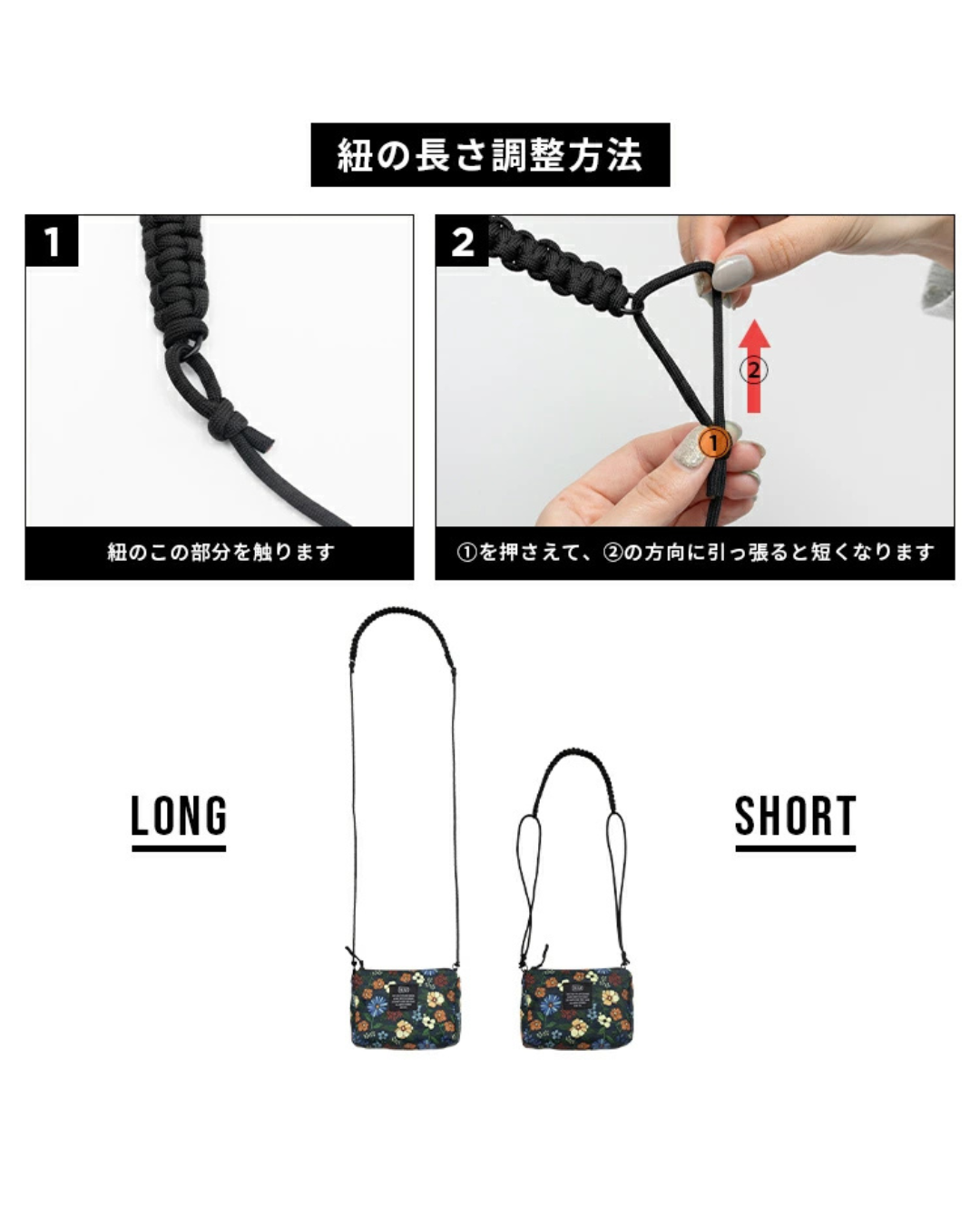 紐の長さ調整方法

1

紐のこの部分を触ります

2

②

①

①を押さえて、②の方向に引っ張ると短くなります

LONG

SHORT