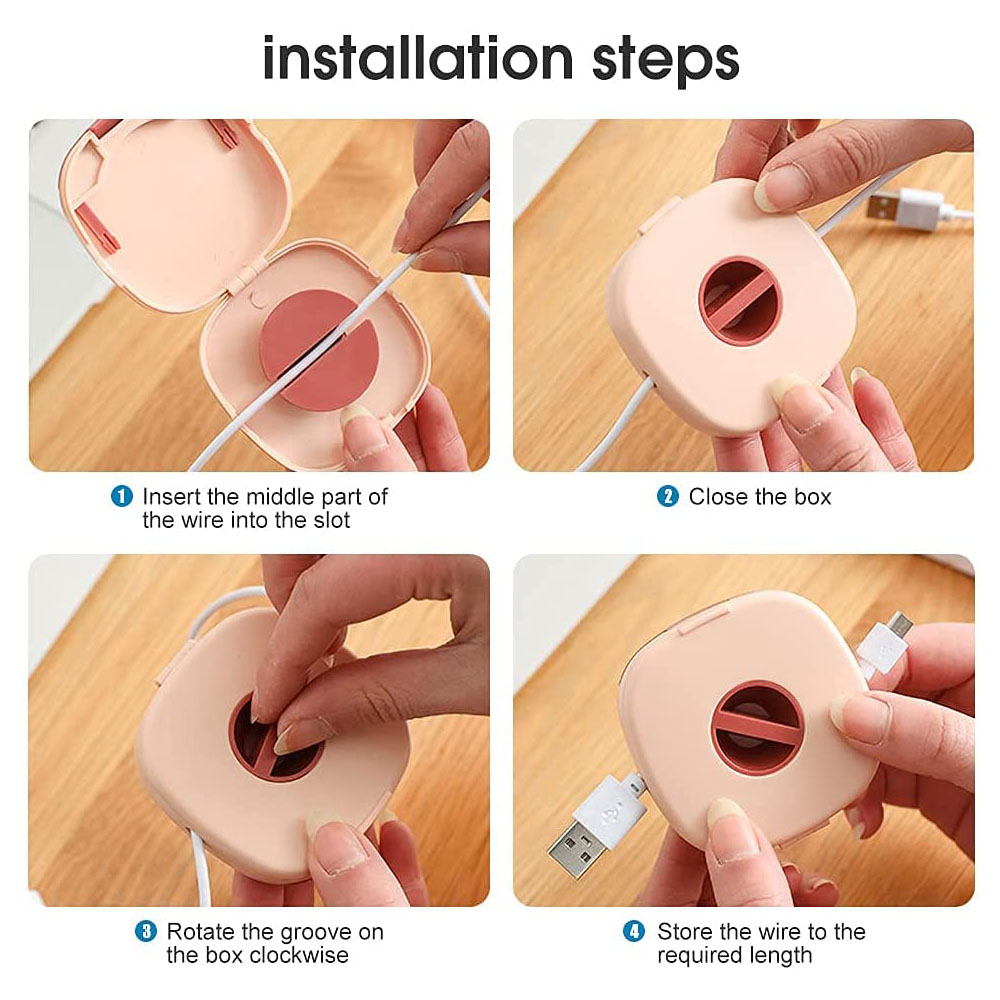 installation steps

1 Insert the middle part of the wire into the slot

2 Close the box

3 Rotate the groove on the box clockwise

4 Store the wire to the required length