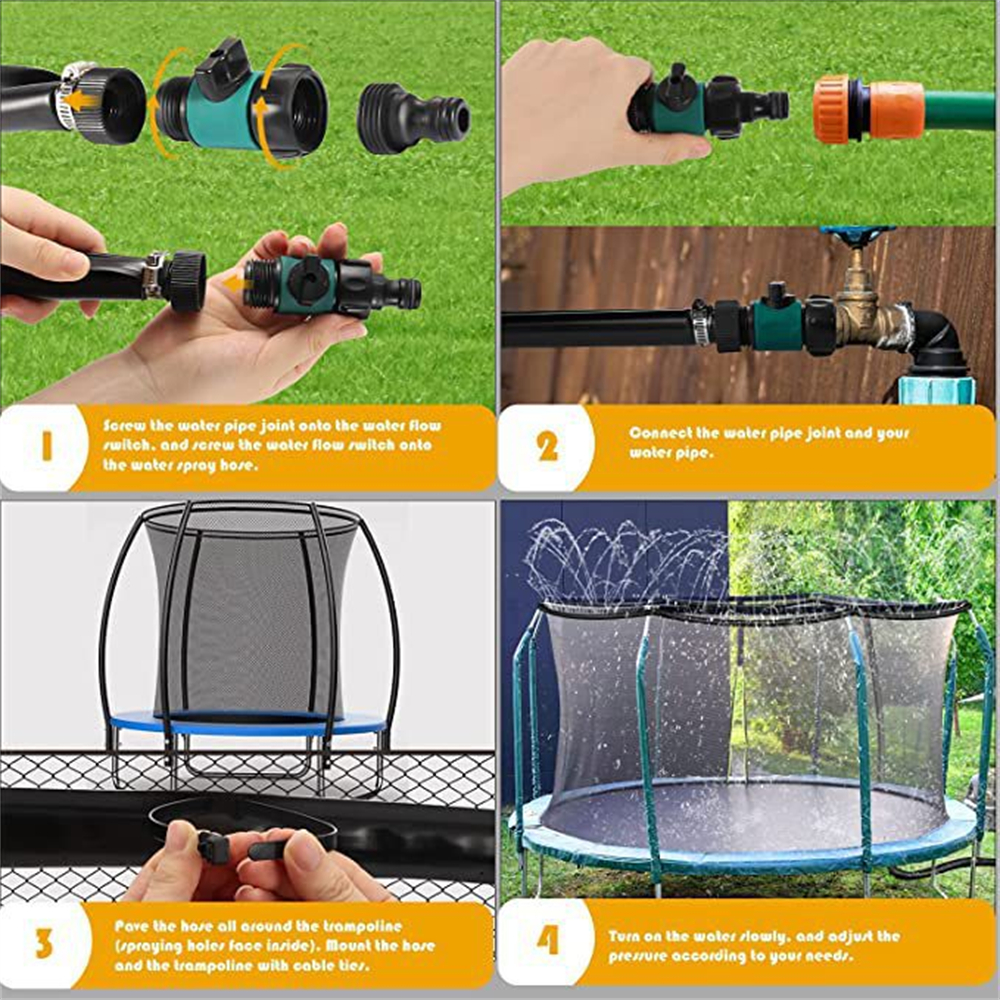 1

Screw the water pipe joint onto the water flow switch, and screw the water flow switch onto the water spray hose.

2

Connect the water pipe joint and your water pipe.

3

Pave the hose all around the trampoline (spraying holes face inside). Mount the hose and the trampoline with cable ties.

4

Turn on the water slowly, and adjust the pressure according to your needs.