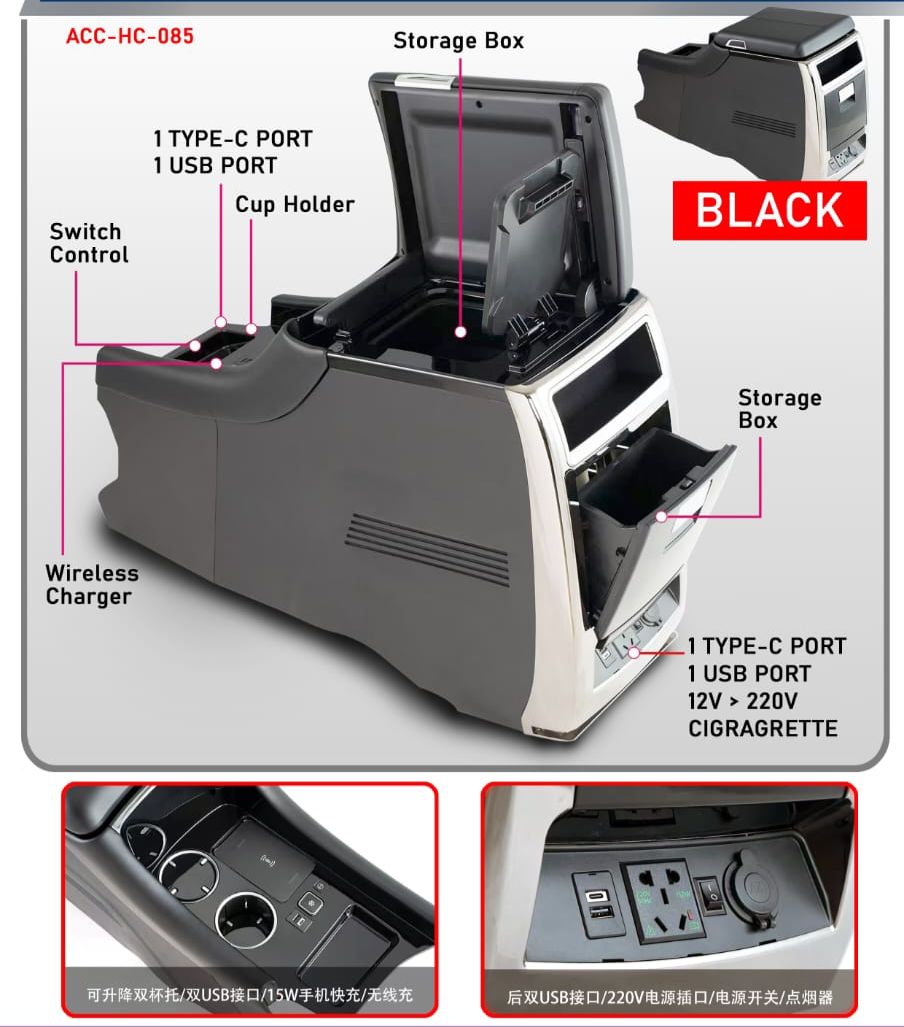 ACC-HC-085

Storage Box

1 TYPE-C PORT
1 USB PORT

Cup Holder

Switch Control

BLACK

Storage Box

Wireless Charger

1 TYPE-C PORT
1 USB PORT
12V > 220V
CIGRAGRETTE

可升降双杯托/双USB接口/15W手机快充/无线充

后双USB接口/220V电源插口/电源开关/点烟器