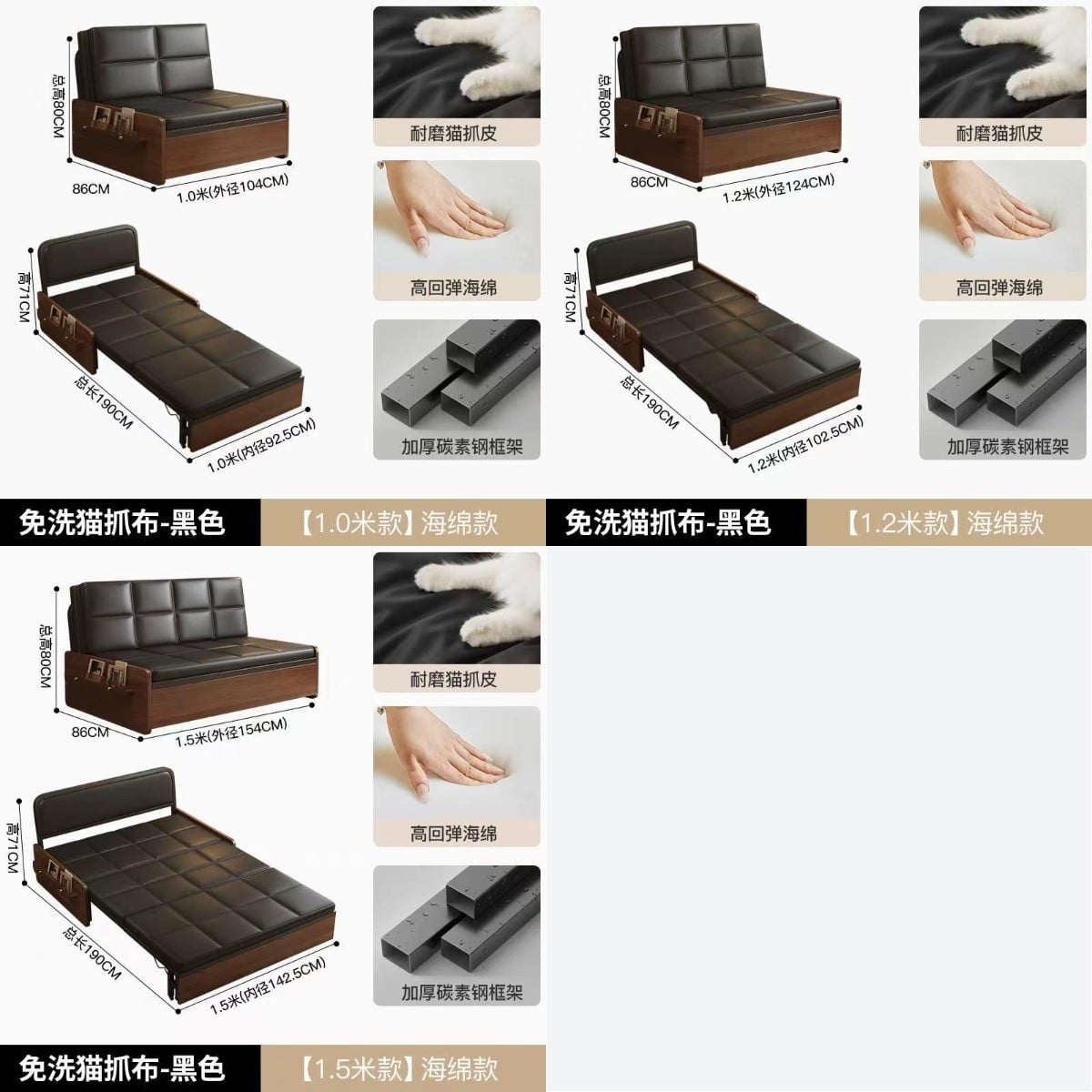 总高80CM
86CM
1.0米(外径104CM)
高71CM
总长190CM
1.0米(内径92.5CM)
耐磨猫抓皮
高回弹海绵
加厚碳素钢框架
免洗猫抓布-黑色
【1.0米款】海绵款

总高80CM
86CM
1.2米(外径124CM)
高71CM
总长190CM
1.2米(内径102.5CM)
耐磨猫抓皮
高回弹海绵
加厚碳素钢框架
免洗猫抓布-黑色
【1.2米款】海绵款

总高80CM
86CM
1.5米(外径154CM)
高71CM
总长190CM
1.5米(内径142.5CM)
耐磨猫抓皮
高回弹海绵
加厚碳素钢框架
免洗猫抓布-黑色
【1.5米款】海绵款