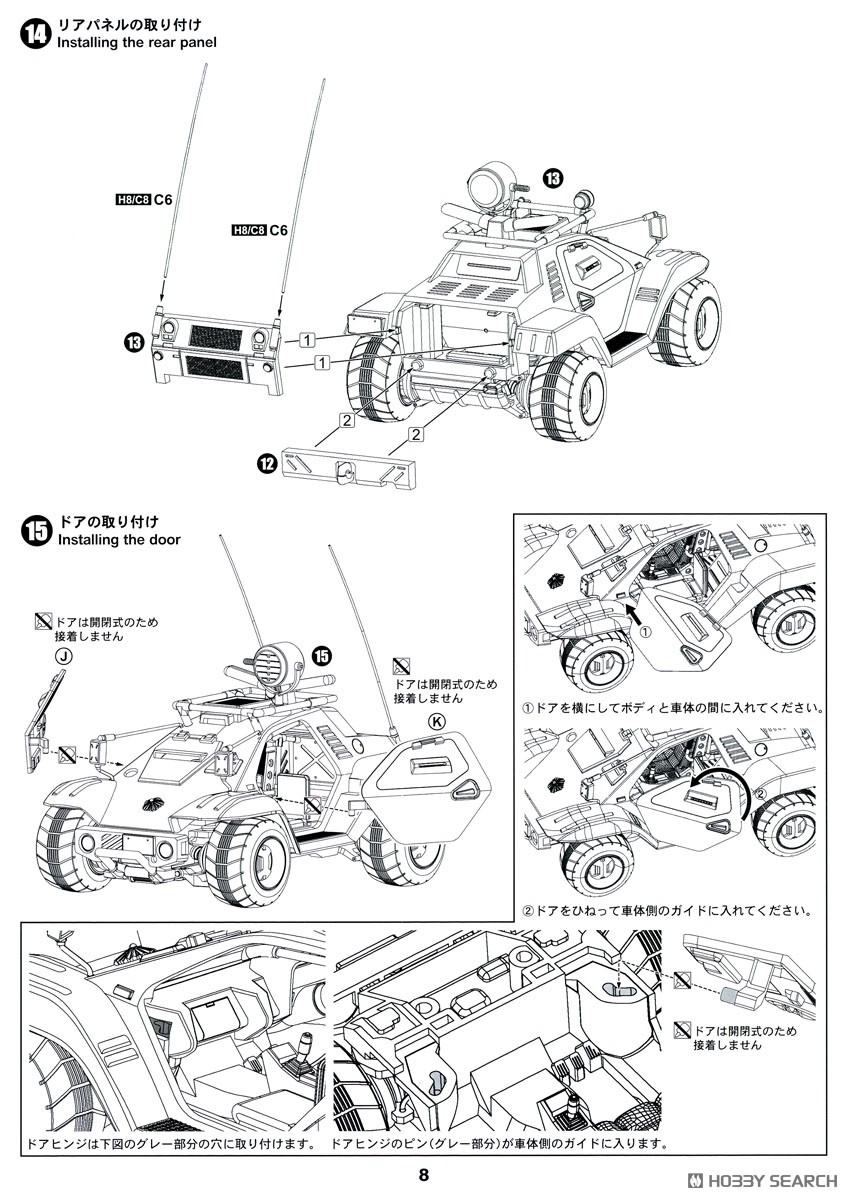 14 リアパネルの取り付け
Installing the rear panel

H8/C8 C6

H8/C8 C6

13

13

1

1

2

2

12

15 ドアの取り付け
Installing the door

ドアは開閉式のため接着しません

J

15

ドアは開閉式のため接着しません

K

①

①ドアを横にしてボディと車体の間に入れてください。

②

②ドアをひねって車体側のガイドに入れてください。

ドアは開閉式のため接着しません

ドアヒンジは下図のグレー部分の穴に取り付けます。

ドアヒンジのピン(グレー部分)が車体側のガイドに入ります。

8

HOBBY SEARCH