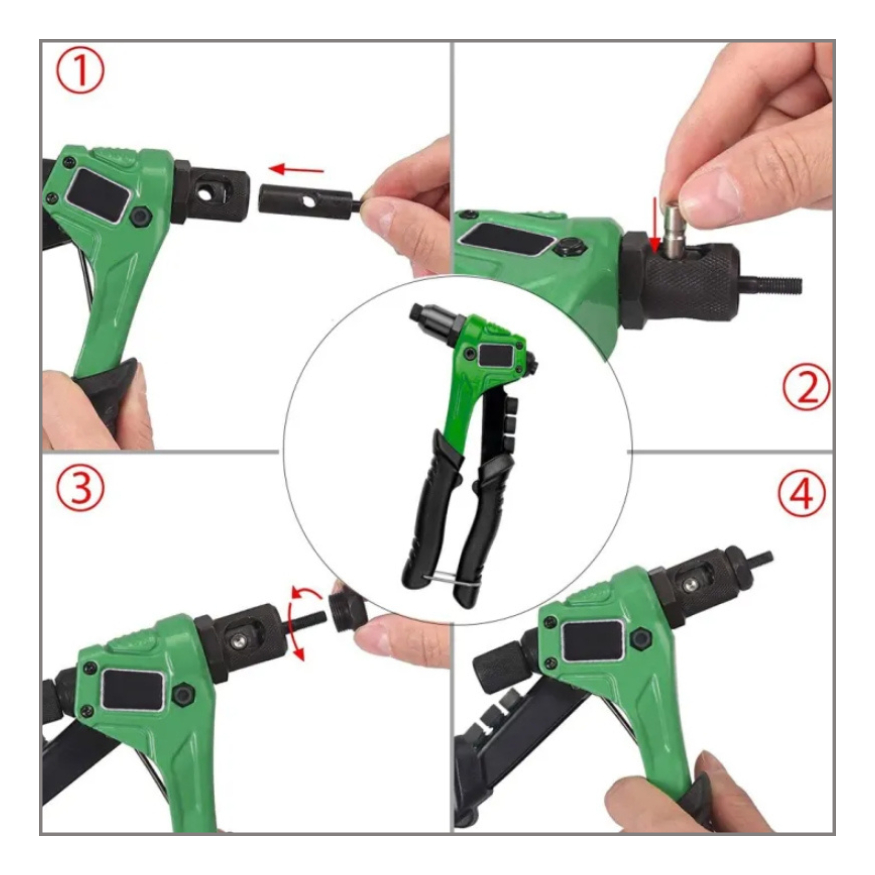 ①
②
③
④