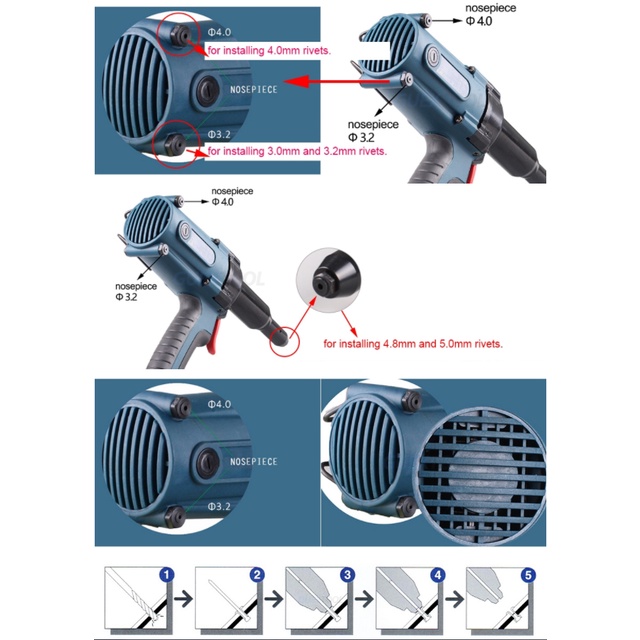 Φ4.0
for installing 4.0mm rivets.
NOSEPIECE
Φ3.2
for installing 3.0mm and 3.2mm rivets.

nosepiece
Φ 4.0
nosepiece
Φ 3.2

nosepiece
Φ 4.0
nosepiece
Φ 3.2
for installing 4.8mm and 5.0mm rivets.

Φ4.0
NOSEPIECE
Φ3.2

1
2
3
4
5