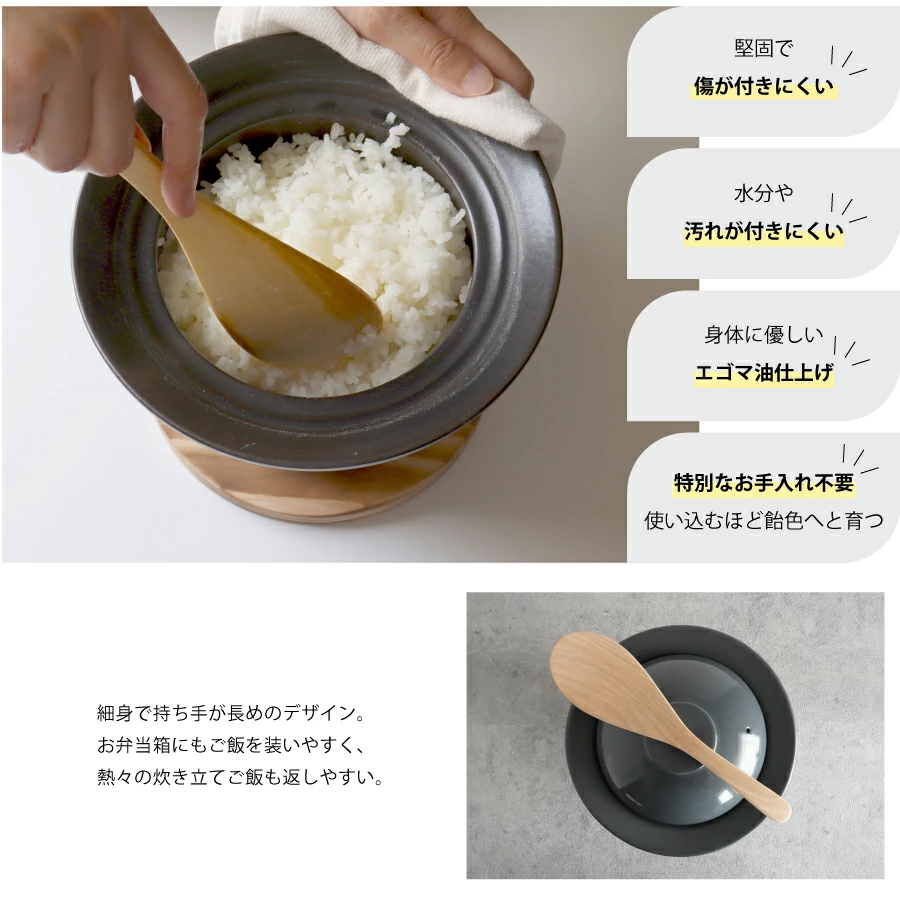 堅固で
傷が付きにくい

水分や
汚れが付きにくい

身体に優しい
エゴマ油仕上げ

特別なお手入れ不要
使い込むほど飴色へと育つ

細身で持ち手が長めのデザイン。
お弁当箱にもご飯を装いやすく、
熱々の炊き立てご飯も返しやすい。