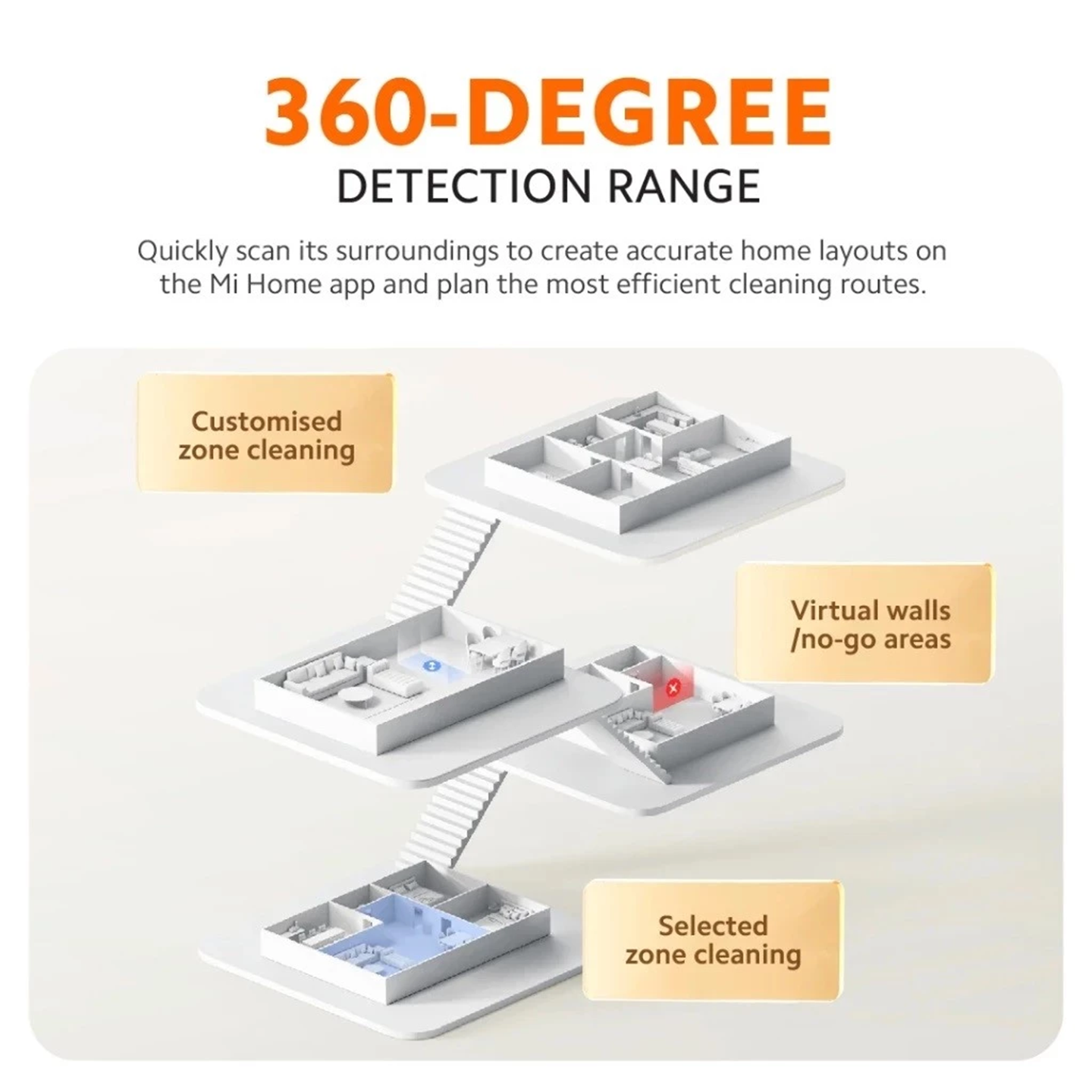 360-DEGREE
DETECTION RANGE

Quickly scan its surroundings to create accurate home layouts on the Mi Home app and plan the most efficient cleaning routes.

Customised zone cleaning

Virtual walls /no-go areas

Selected zone cleaning