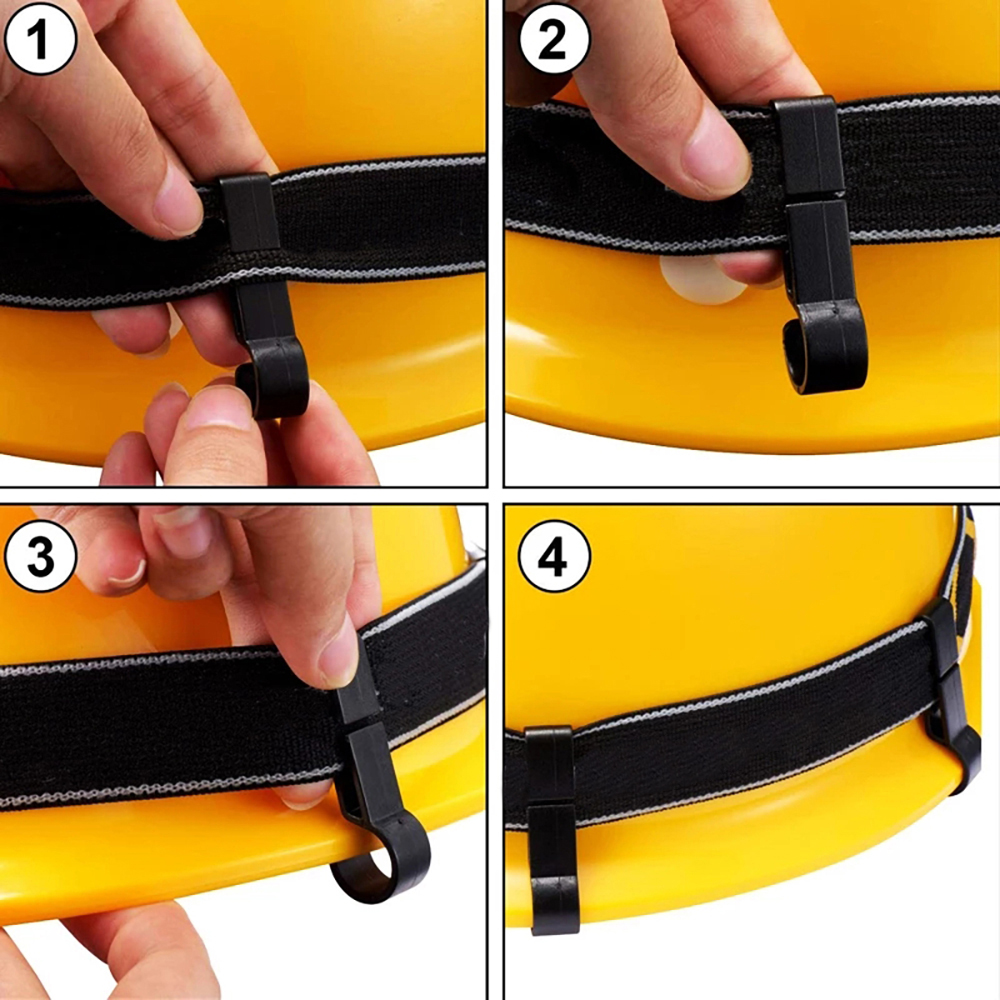 1
2
3
4