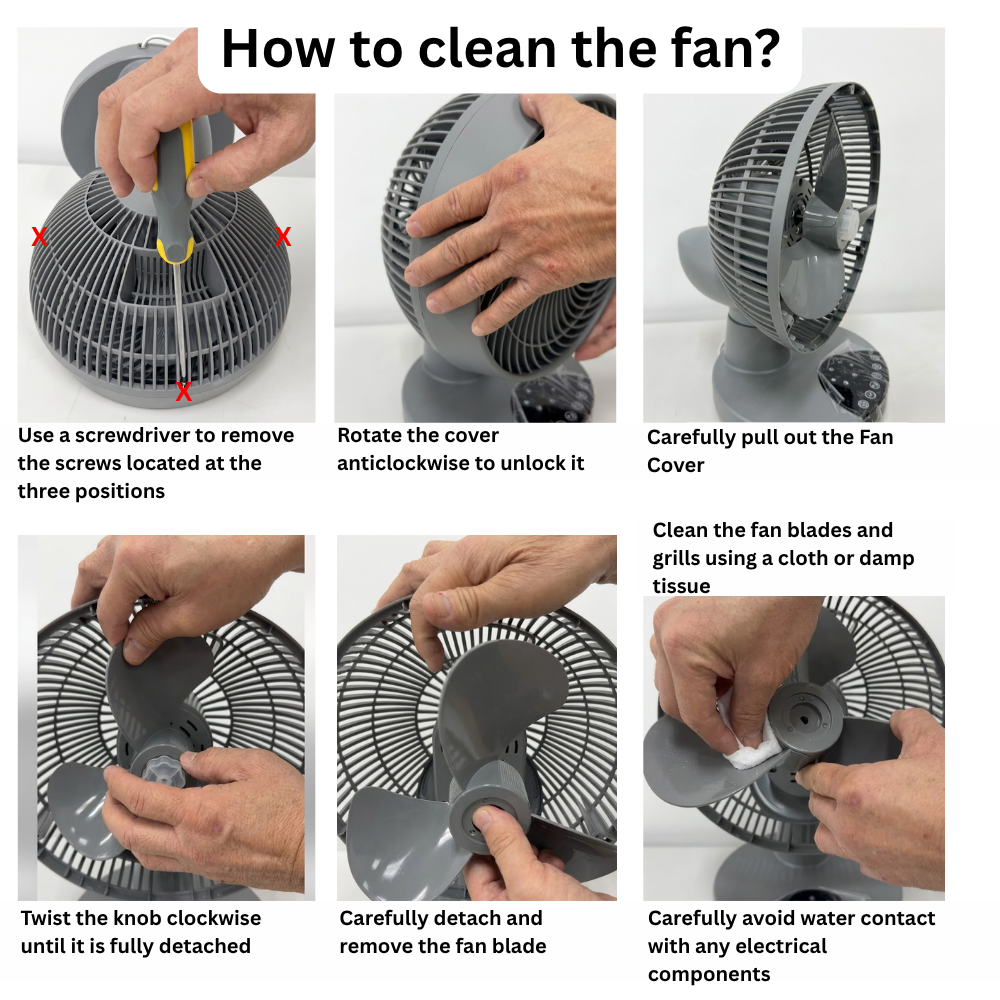 How to clean the fan?

X
X
X

Use a screwdriver to remove the screws located at the three positions

Rotate the cover anticlockwise to unlock it

Carefully pull out the Fan Cover

Twist the knob clockwise until it is fully detached

Carefully detach and remove the fan blade

Clean the fan blades and grills using a cloth or damp tissue

Carefully avoid water contact with any electrical components