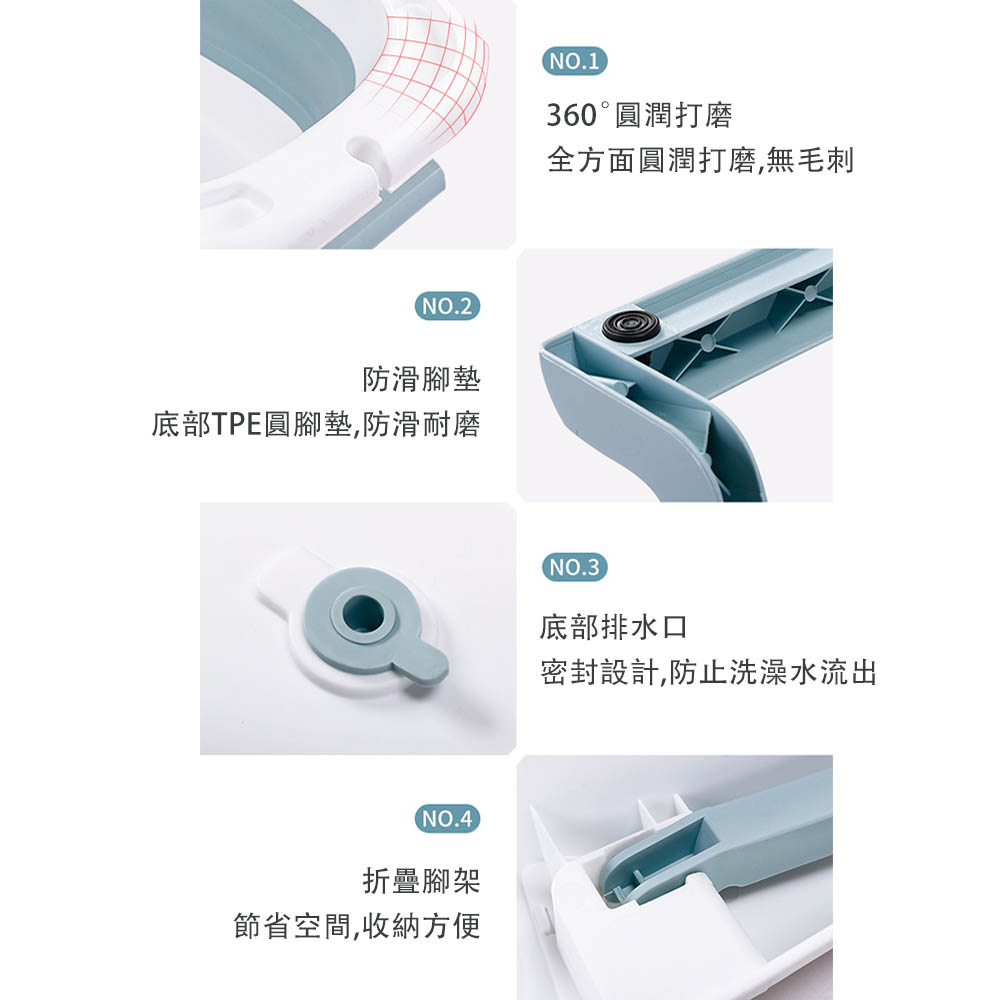 NO.1

360°圓潤打磨
全方面圓潤打磨,無毛刺

NO.2

防滑腳墊
底部TPE圓腳墊,防滑耐磨

NO.3

底部排水口
密封設計,防止洗澡水流出

NO.4

折疊腳架
節省空間,收納方便