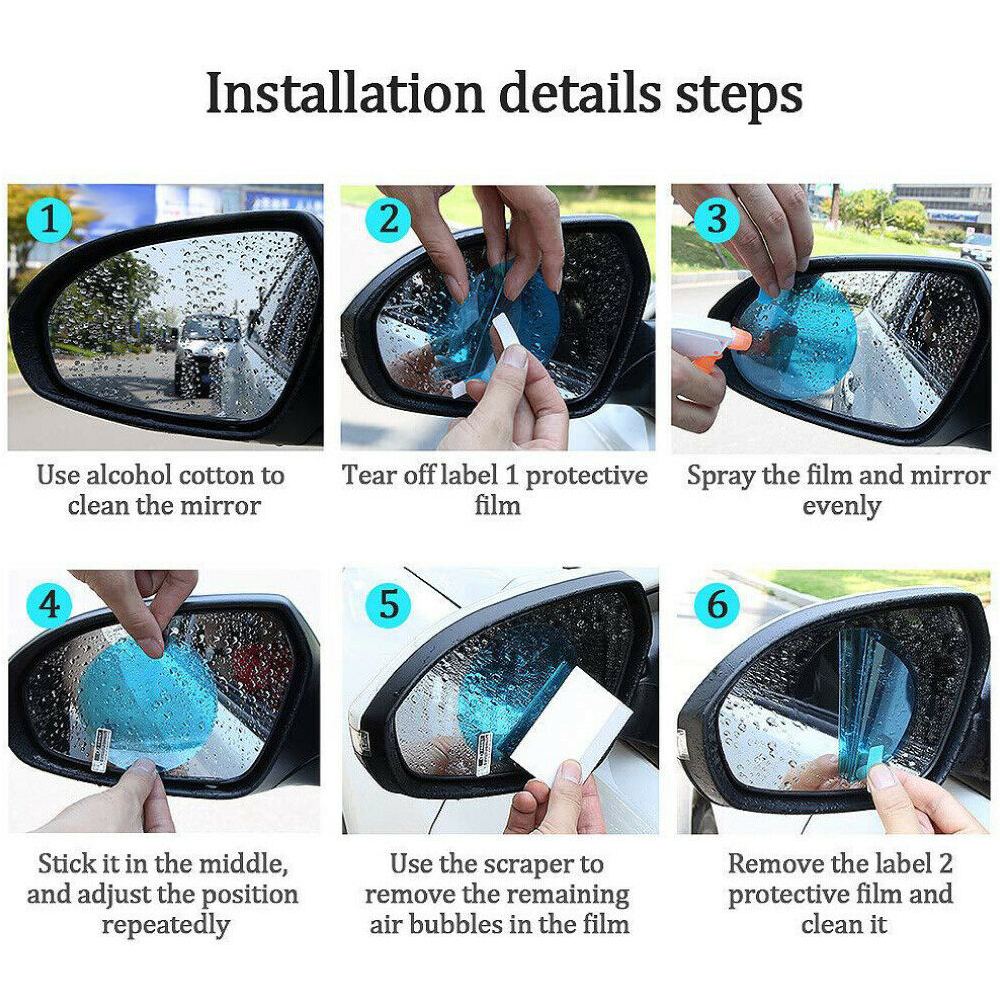 Installation details steps

1

Use alcohol cotton to clean the mirror

2

Tear off label 1 protective film

3

Spray the film and mirror evenly

4

Stick it in the middle, and adjust the position repeatedly

5

Use the scraper to remove the remaining air bubbles in the film

6

Remove the label 2 protective film and clean it