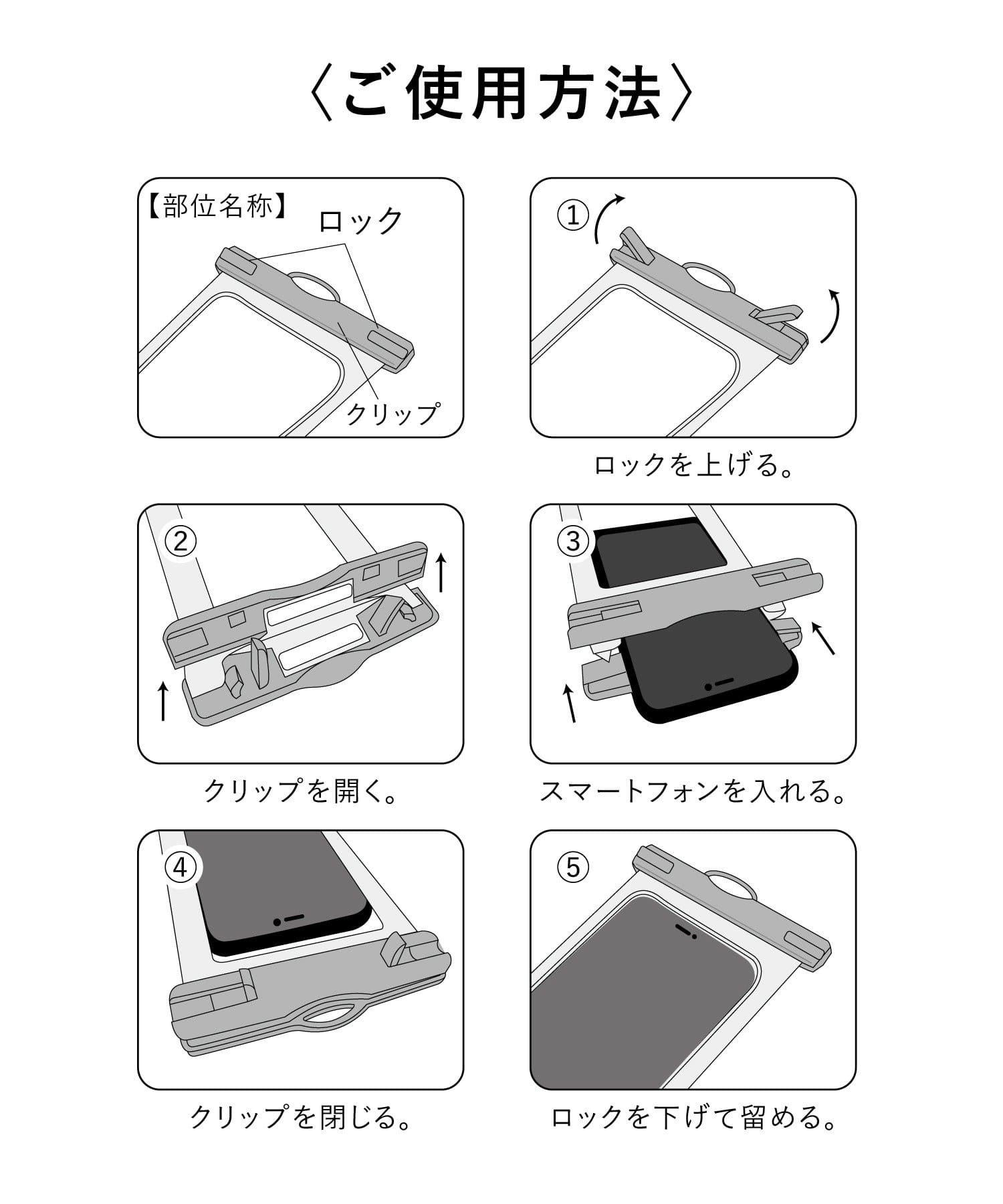 〈ご使用方法〉

【部位名称】 ロック

クリップ

①

ロックを上げる。

②

クリップを開く。

③

スマートフォンを入れる。

④

クリップを閉じる。

⑤

ロックを下げて留める。