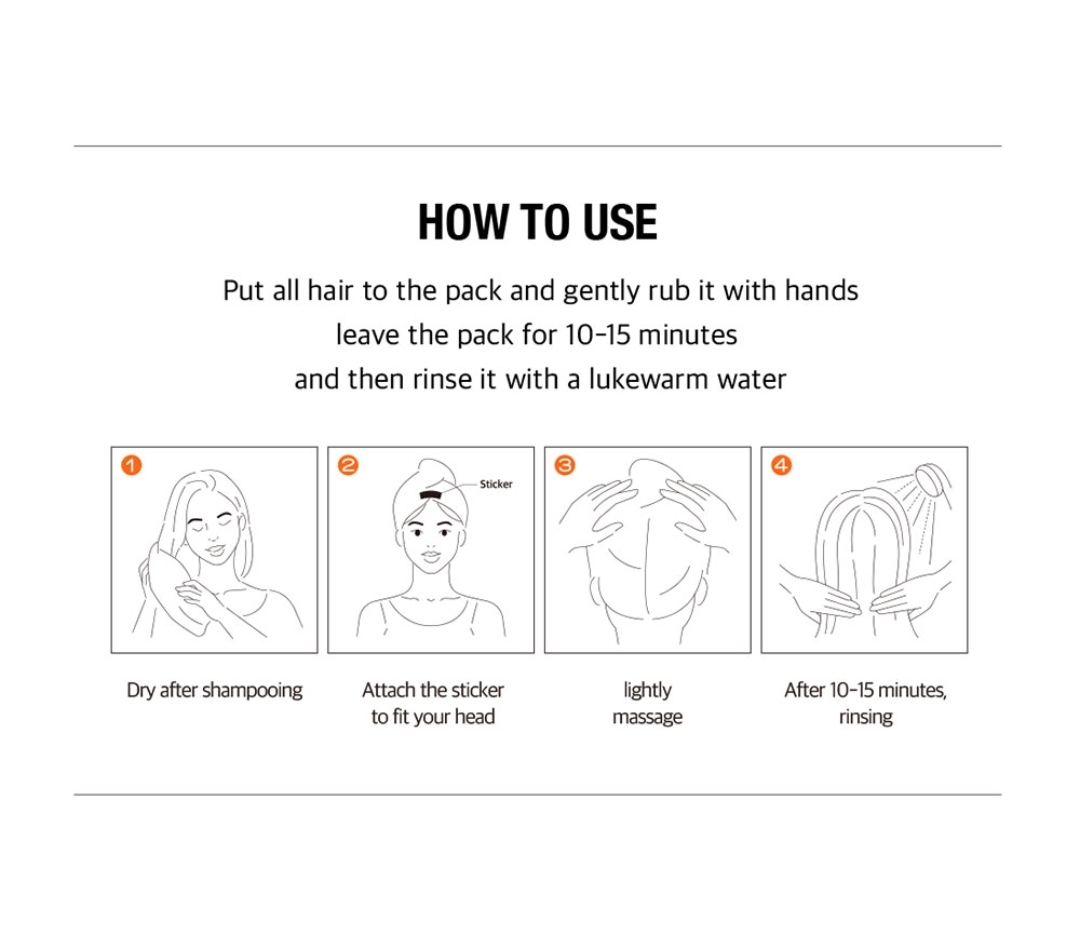 HOW TO USE

Put all hair to the pack and gently rub it with hands leave the pack for 10-15 minutes and then rinse it with a lukewarm water

1

Dry after shampooing

2

Sticker

Attach the sticker to fit your head

3

lightly massage

4

After 10-15 minutes, rinsing