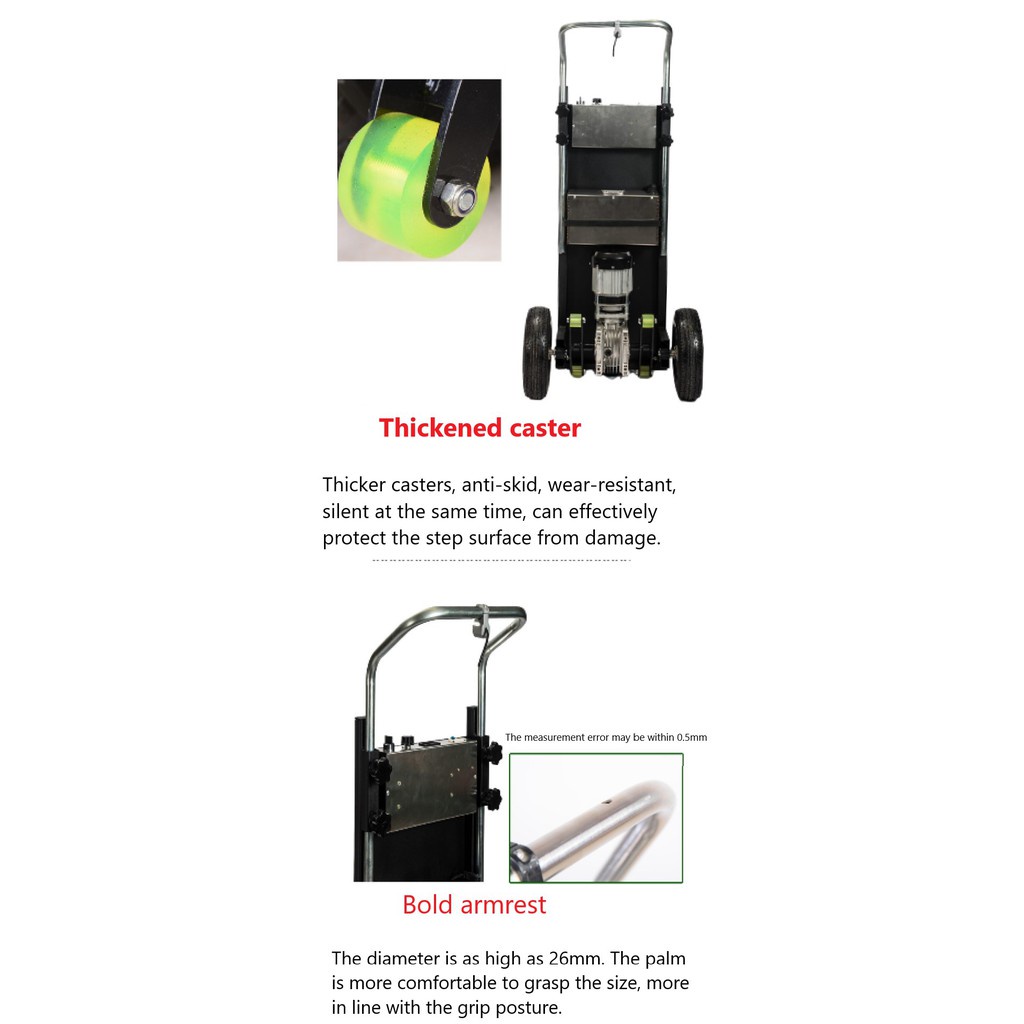 Thickened caster

Thicker casters, anti-skid, wear-resistant, silent at the same time, can effectively protect the step surface from damage.

The measurement error may be within 0.5mm

Bold armrest

The diameter is as high as 26mm. The palm is more comfortable to grasp the size, more in line with the grip posture.