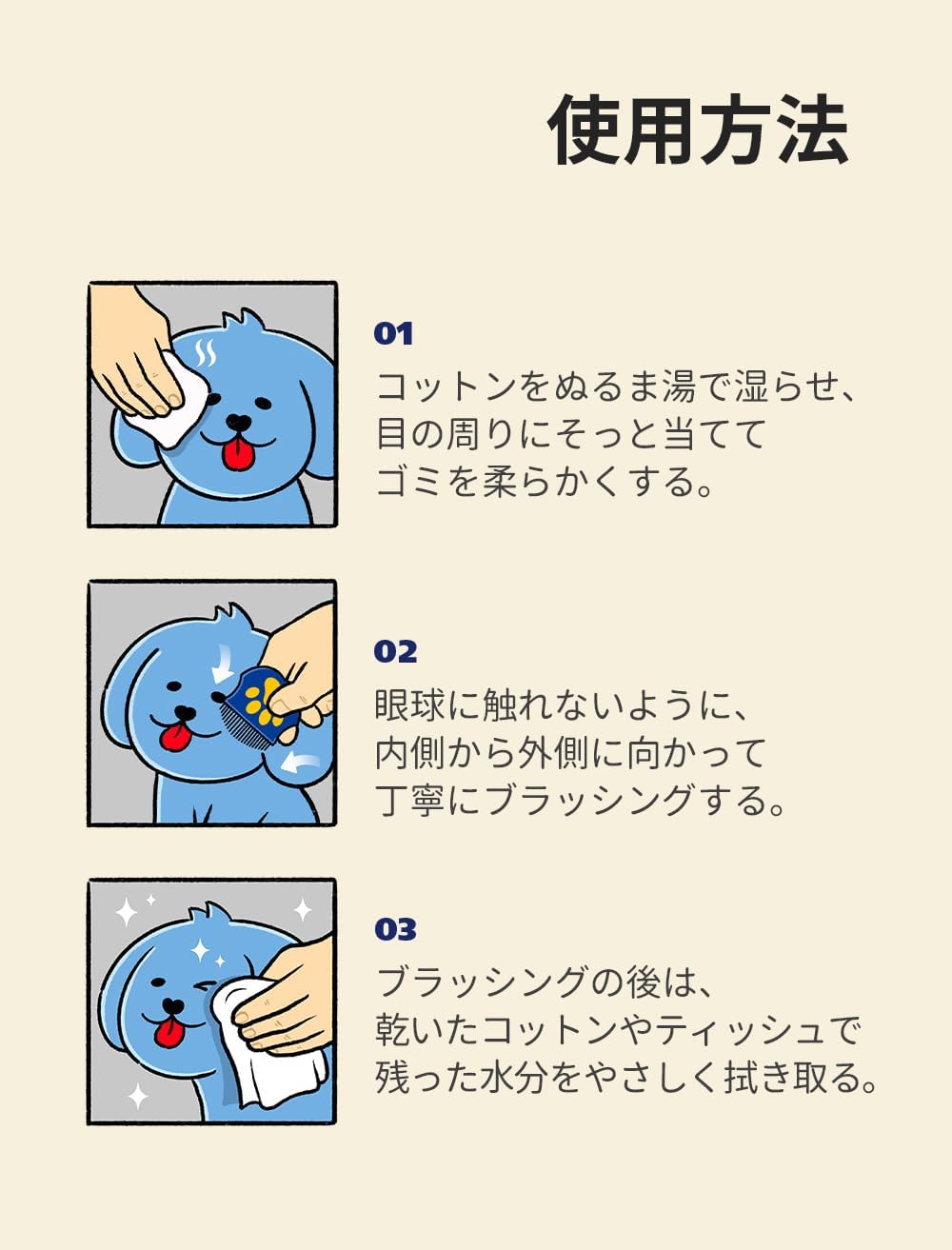 使用方法

01

コットンをぬるま湯で湿らせ、目の周りにそっと当ててゴミを柔らかくする。

02

眼球に触れないように、内側から外側に向かって丁寧にブラッシングする。

03

ブラッシングの後は、乾いたコットンやティッシュで残った水分をやさしく拭き取る。