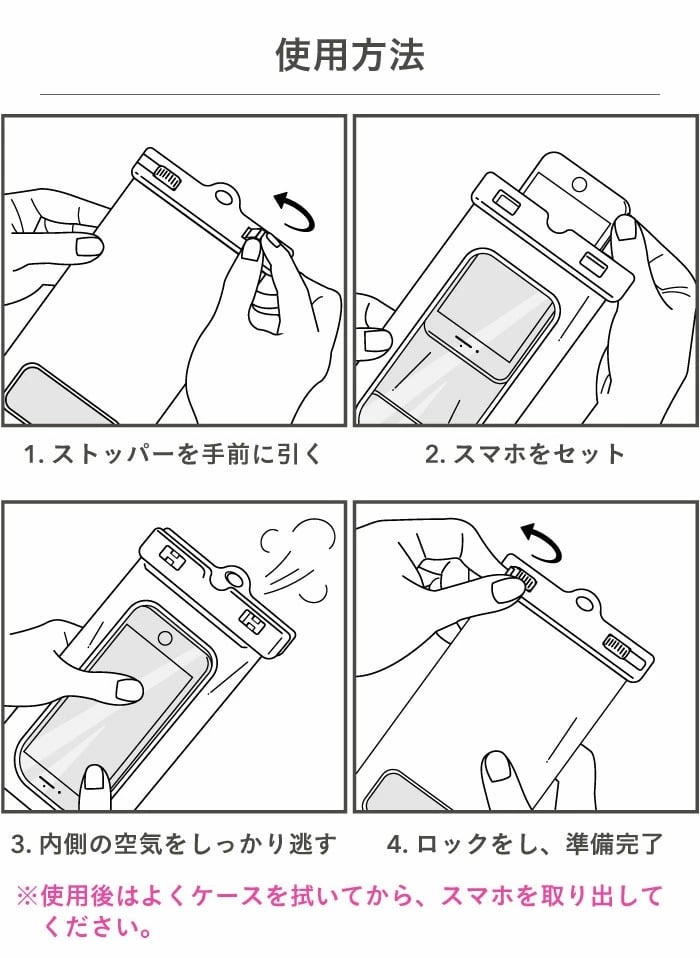 使用方法

1. ストッパーを手前に引く

2. スマホをセット

3. 内側の空気をしっかり逃す

4. ロックをし、準備完了

※使用後はよくケースを拭いてから、スマホを取り出してください。