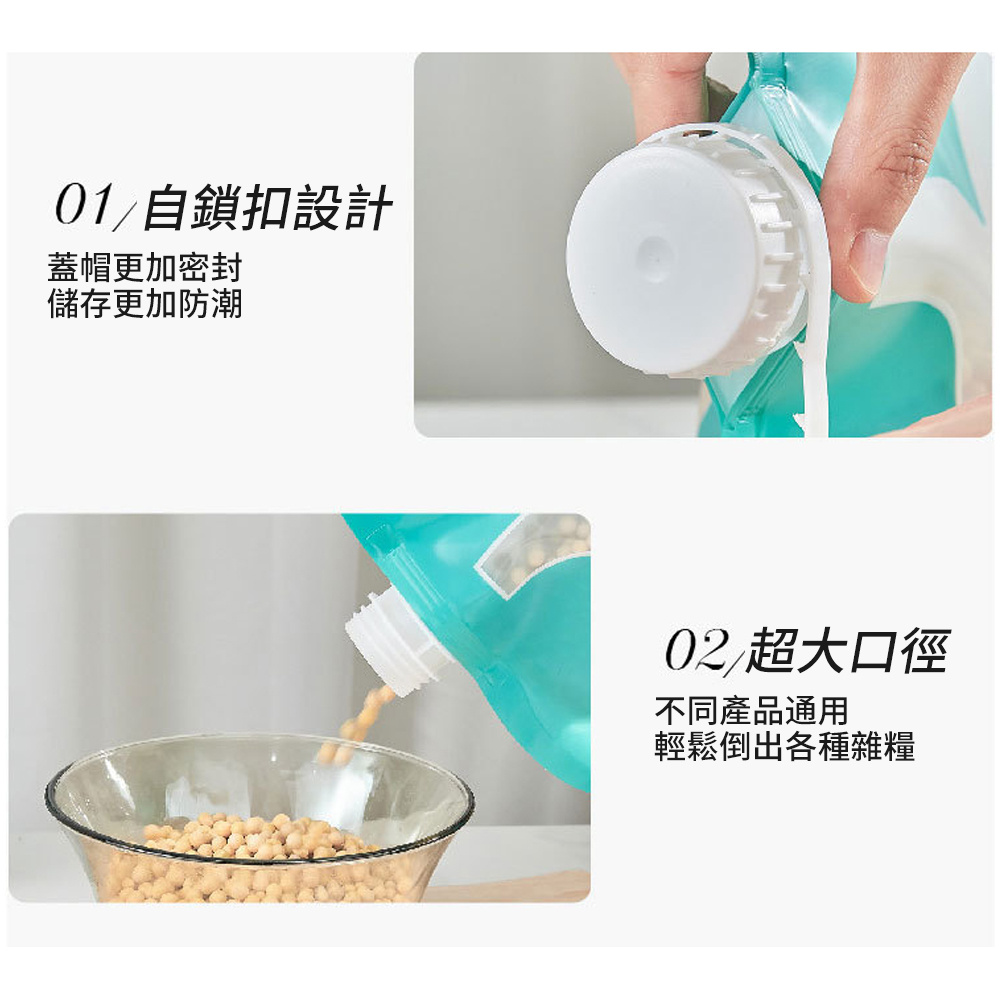 01/自鎖扣設計

蓋帽更加密封
儲存更加防潮

02/超大口徑

不同產品通用
輕鬆倒出各種雜糧