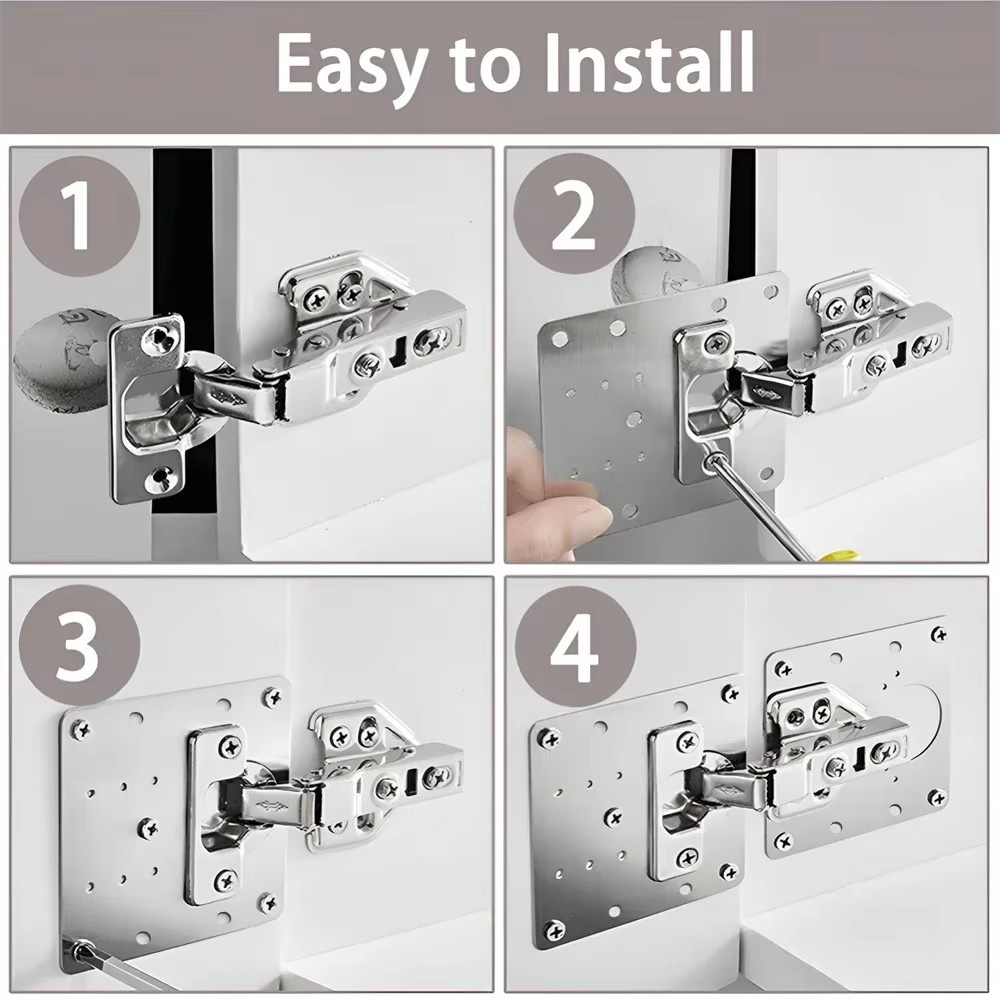 Easy to Install

1

2

3

4