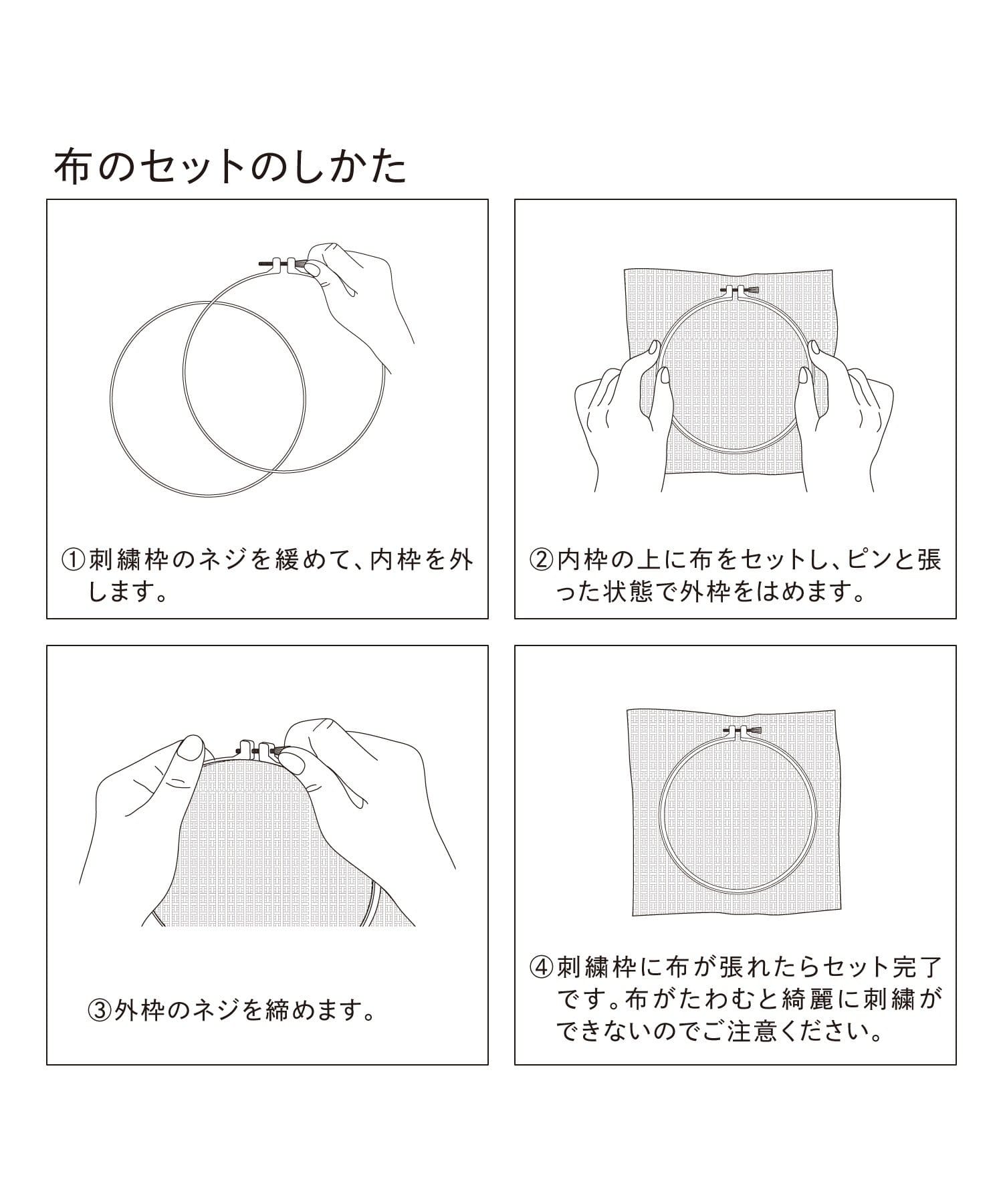 布のセットのしかた

①刺繍枠のネジを緩めて、内枠を外します。

②内枠の上に布をセットし、ピンと張った状態で外枠をはめます。

③外枠のネジを締めます。

④刺繍枠に布が張れたらセット完了です。布がたわむと綺麗に刺繍ができないのでご注意ください。