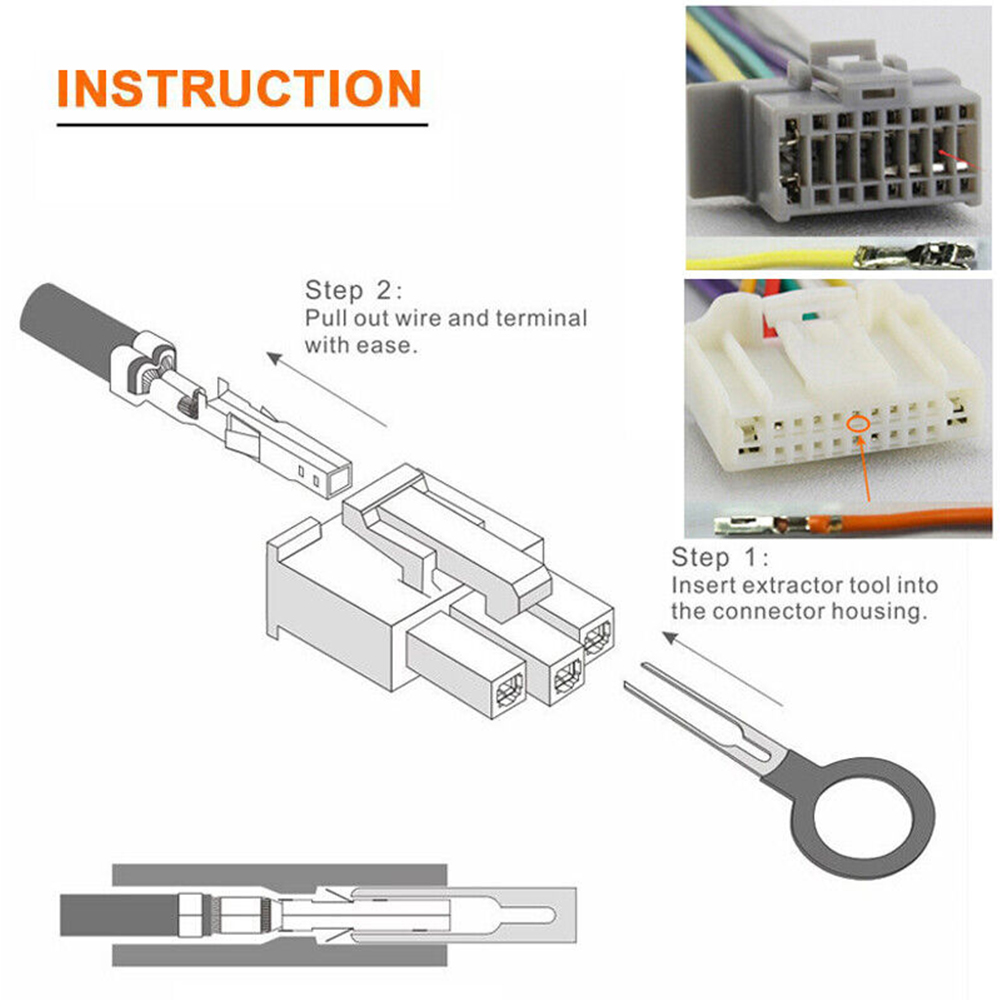 INSTRUCTION

Step 2:
Pull out wire and terminal with ease.

Step 1:
Insert extractor tool into the connector housing.