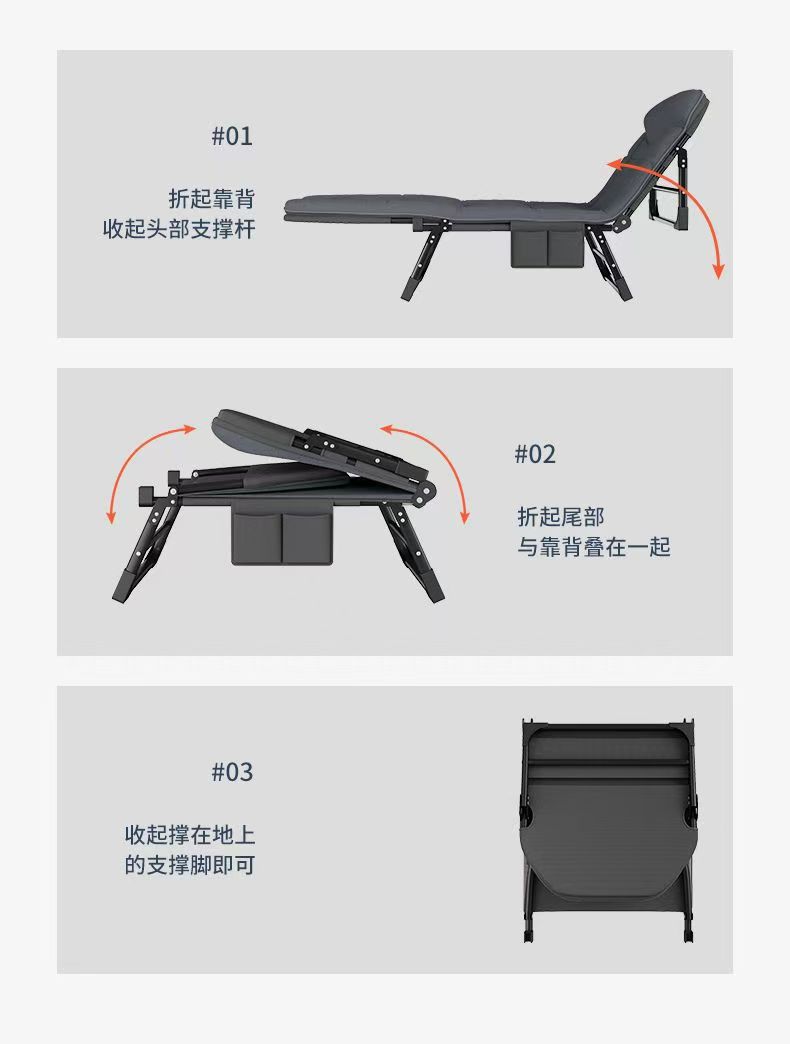 #01

折起靠背
收起头部支撑杆

#02

折起尾部
与靠背叠在一起

#03

收起撑在地上
的支撑脚即可