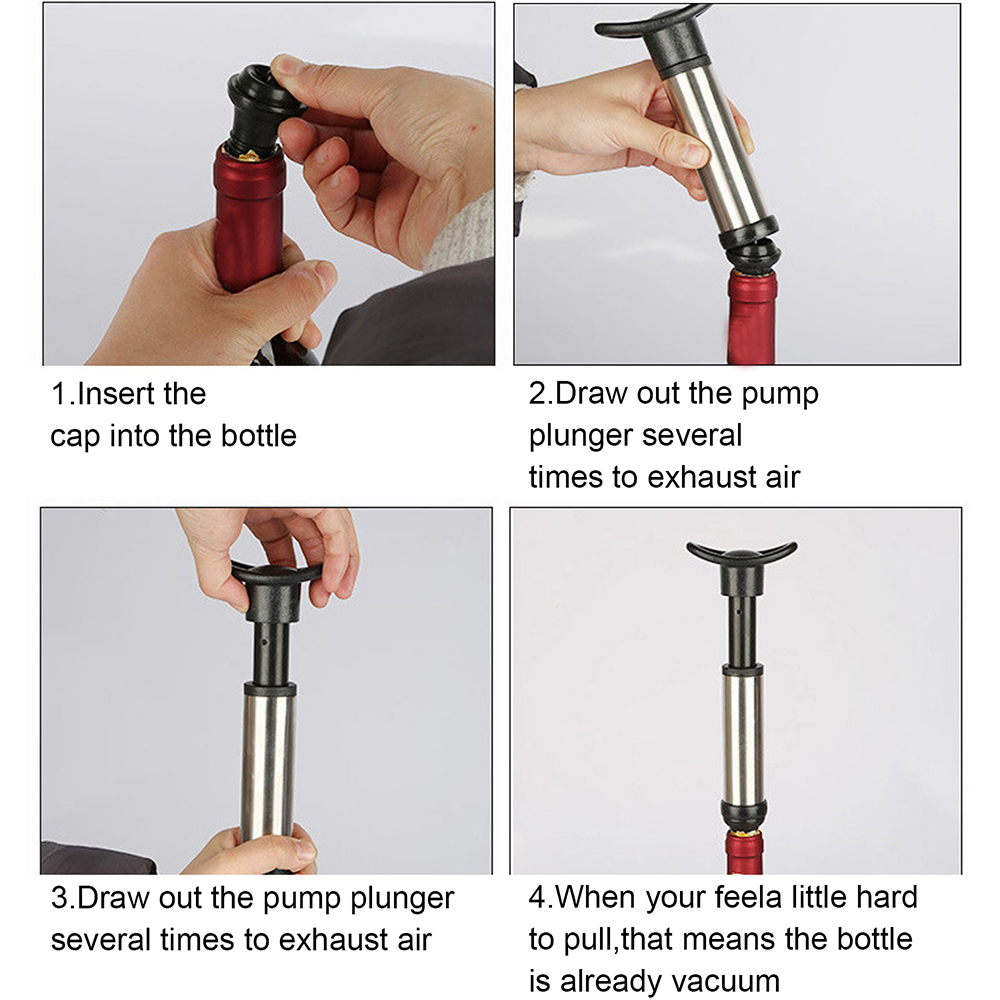 1.Insert the cap into the bottle

2.Draw out the pump plunger several times to exhaust air

3.Draw out the pump plunger several times to exhaust air

4.When your feela little hard to pull,that means the bottle is already vacuum