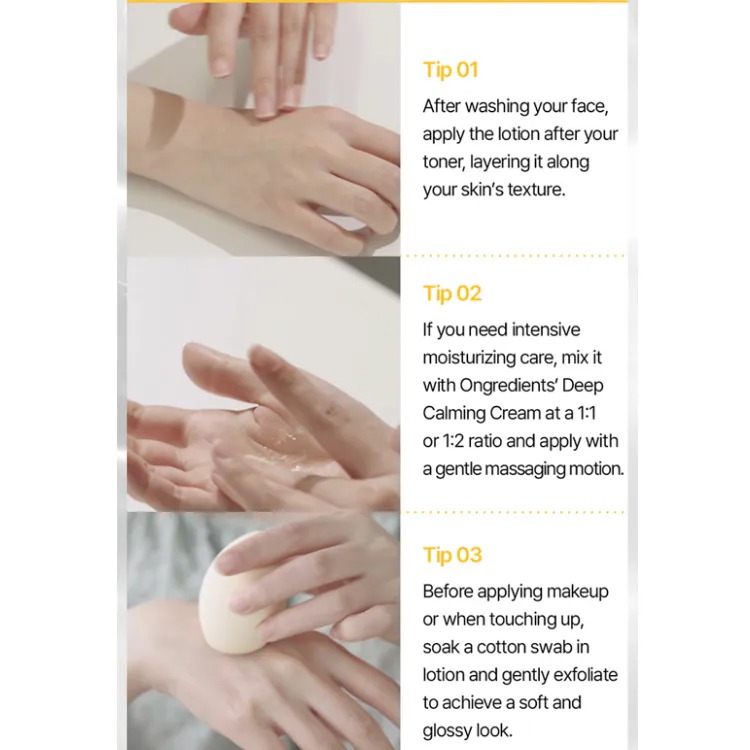 Tip 01

After washing your face, apply the lotion after your toner, layering it along your skin's texture.

Tip 02

If you need intensive moisturizing care, mix it with Ongredients' Deep Calming Cream at a 1:1 or 1:2 ratio and apply with a gentle massaging motion.

Tip 03

Before applying makeup or when touching up, soak a cotton swab in lotion and gently exfoliate to achieve a soft and glossy look.