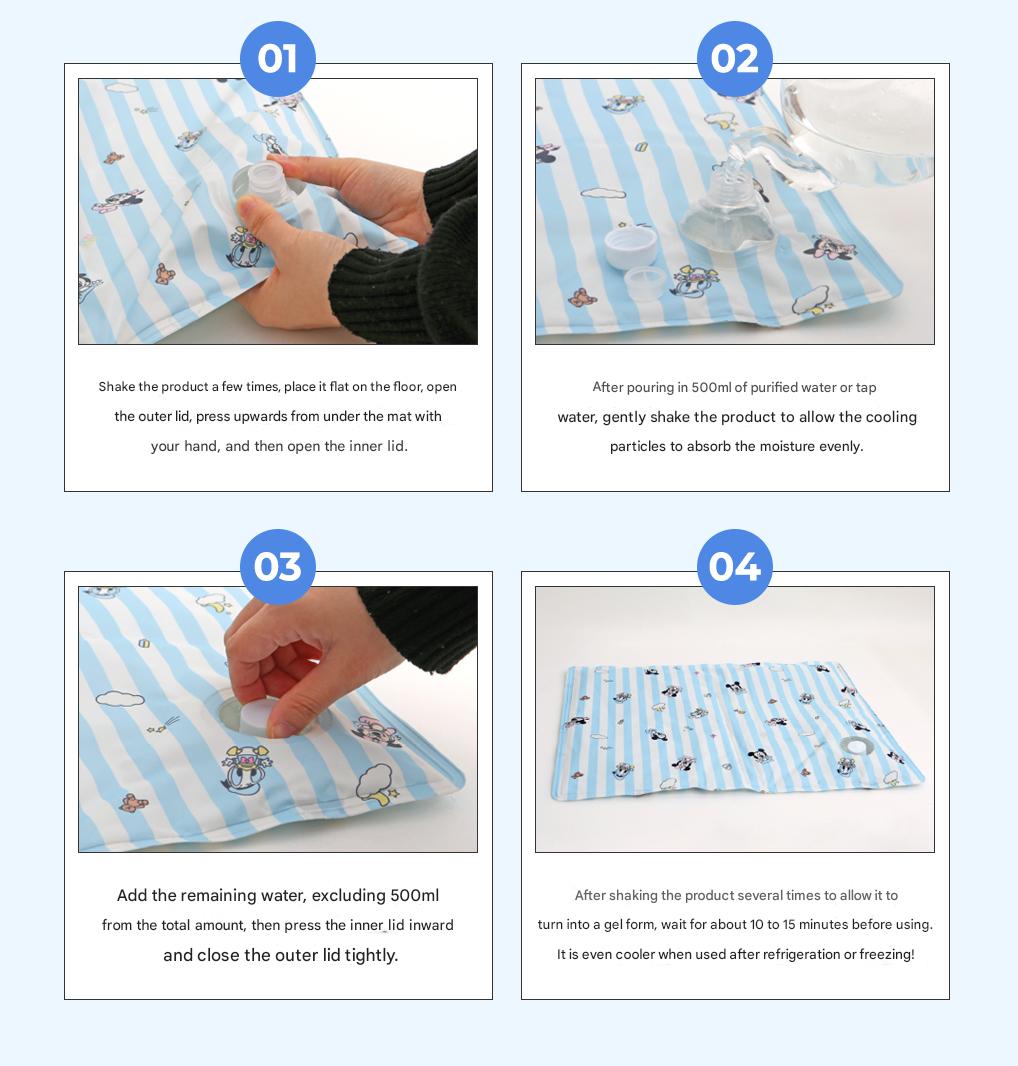 01

Shake the product a few times, place it flat on the floor, open the outer lid, press upwards from under the mat with your hand, and then open the inner lid.

02

After pouring in 500ml of purified water or tap water, gently shake the product to allow the cooling particles to absorb the moisture evenly.

03

Add the remaining water, excluding 500ml from the total amount, then press the inner lid inward and close the outer lid tightly.

04

After shaking the product several times to allow it to turn into a gel form, wait for about 10 to 15 minutes before using. It is even cooler when used after refrigeration or freezing!