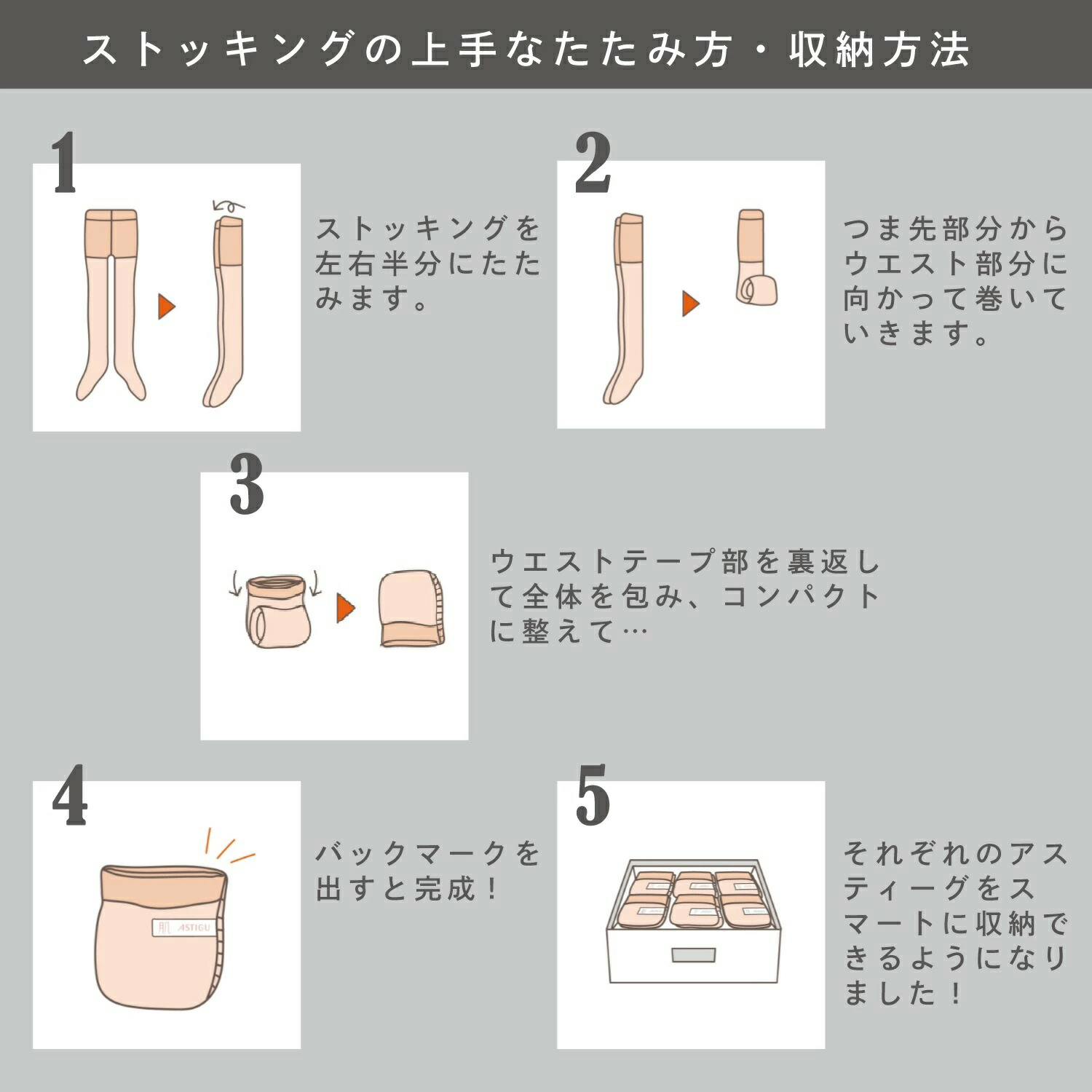 ストッキングの上手なたたみ方・収納方法

1

ストッキングを左右半分にたたみます。

2

つま先部分からウエスト部分に向かって巻いていきます。

3

ウエストテープ部を裏返して全体を包み、コンパクトに整えて…

4

肌 ASTIGU

バックマークを出すと完成！

5

それぞれのアスティーグをスマートに収納できるようになりました！