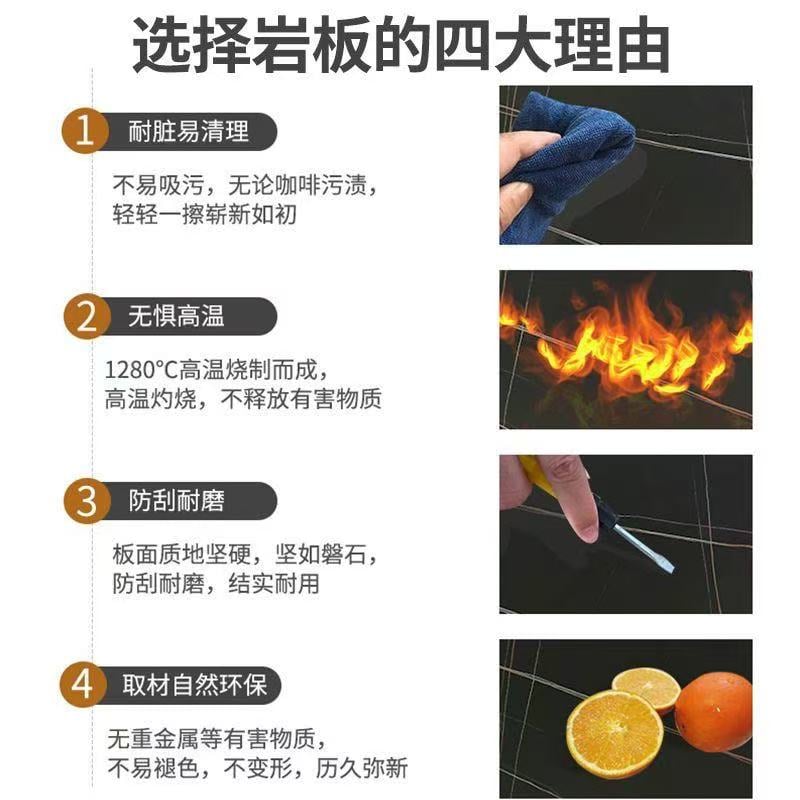 选择岩板的四大理由

1 耐脏易清理

不易吸污，无论咖啡污渍，轻轻一擦崭新如初

2 无惧高温

1280°C高温烧制而成，高温灼烧，不释放有害物质

3 防刮耐磨

板面质地坚硬，坚如磐石，防刮耐磨，结实耐用

4 取材自然环保

无重金属等有害物质，不易褪色，不变形，历久弥新