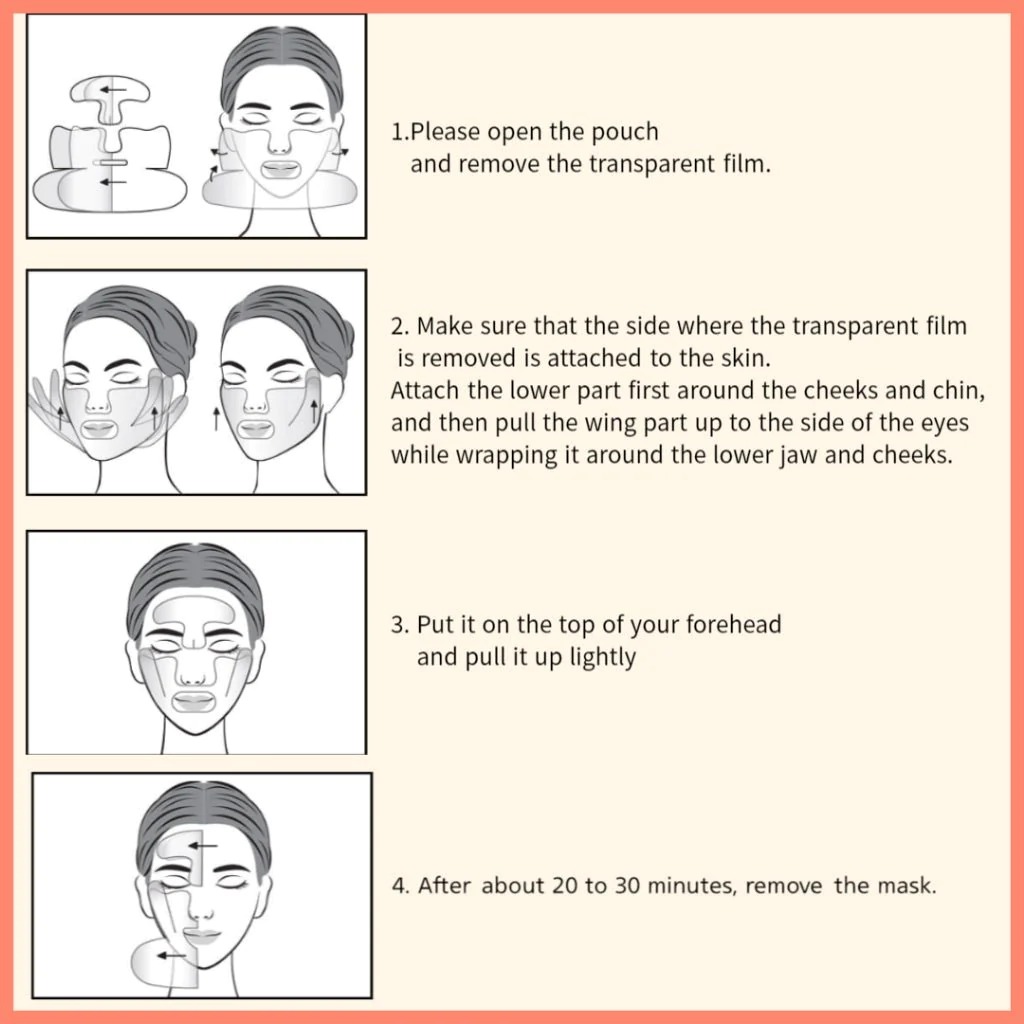 1.Please open the pouch and remove the transparent film.

2. Make sure that the side where the transparent film is removed is attached to the skin.
Attach the lower part first around the cheeks and chin, and then pull the wing part up to the side of the eyes while wrapping it around the lower jaw and cheeks.

3. Put it on the top of your forehead and pull it up lightly

4. After about 20 to 30 minutes, remove the mask.