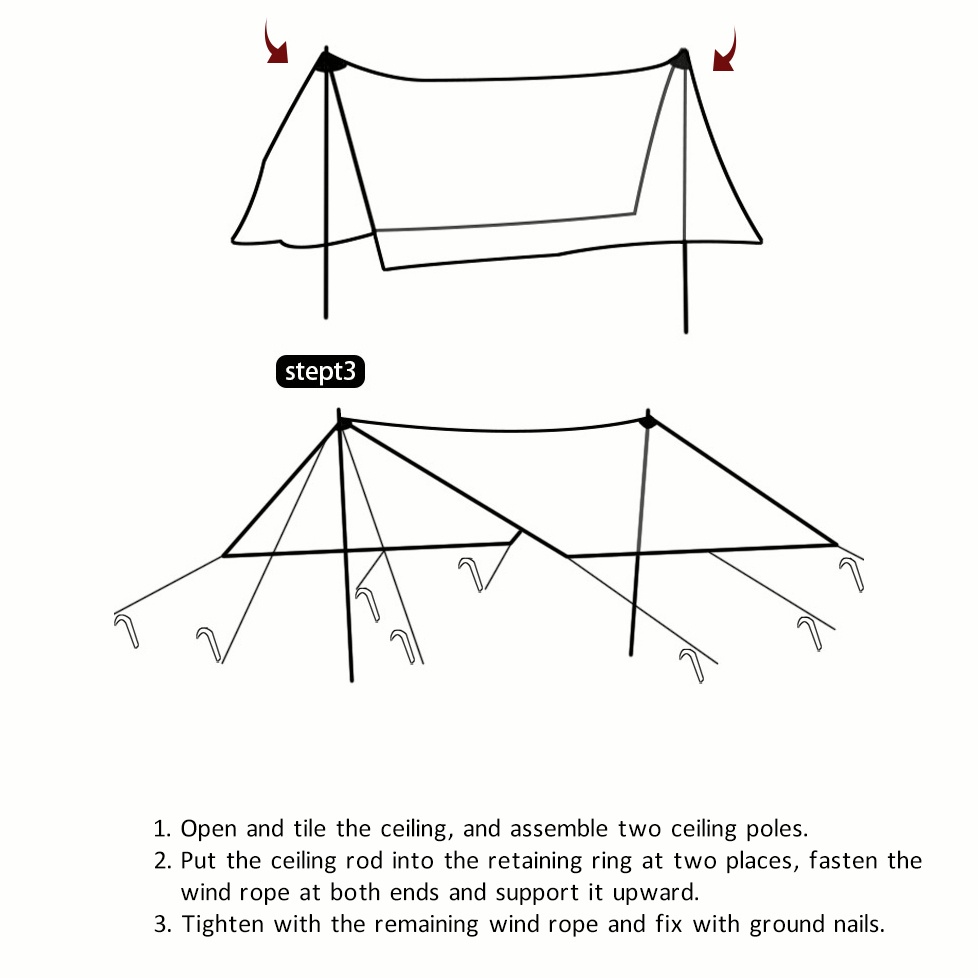 stept3

1. Open and tile the ceiling, and assemble two ceiling poles.
2. Put the ceiling rod into the retaining ring at two places, fasten the wind rope at both ends and support it upward.
3. Tighten with the remaining wind rope and fix with ground nails.