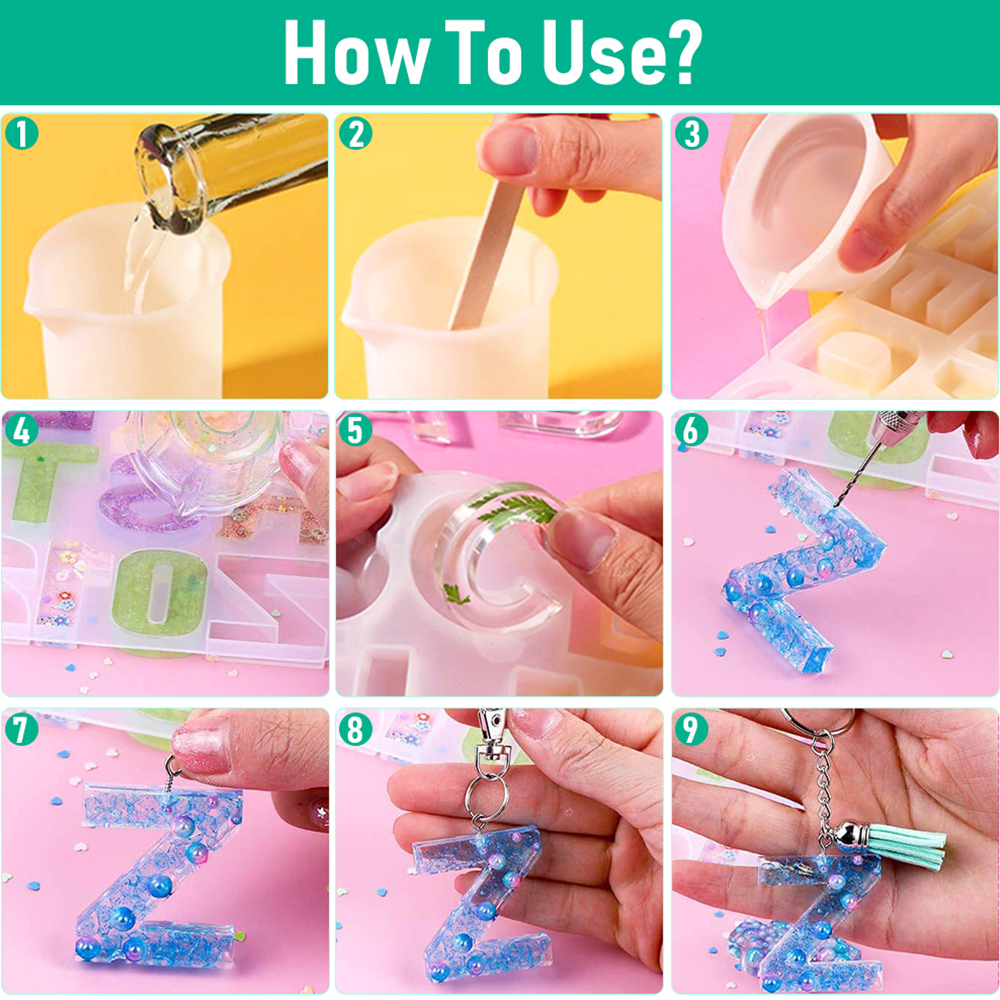 How To Use?

1

2

3

4

5

6

7

8

9